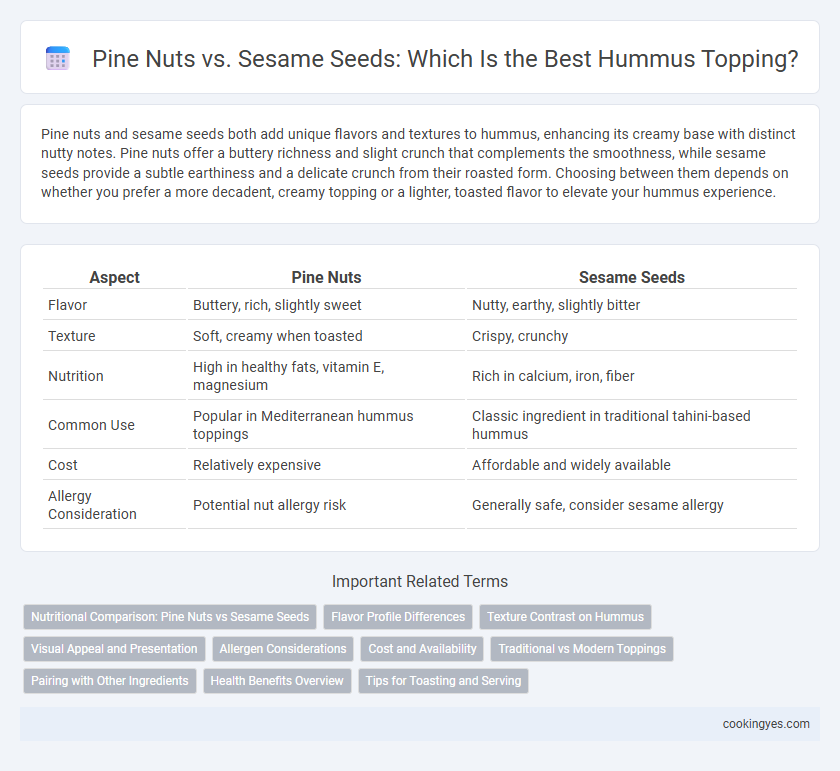 Pine Nuts vs. Sesame Seeds: Which Is the Best Hummus Topping?

Pine nuts and sesame seeds both add unique flavors and textures to hummus, enhancing its creamy base with distinct nutty notes. Pine nuts offer a buttery richness and slight crunch that complements the smoothness, while sesame seeds provide a subtle earthiness and a delicate crunch from their roasted form. Choosing between them depends on whether you prefer a more decadent, creamy topping or a lighter, toasted flavor to elevate your hummus experience.

| Aspect | Pine Nuts | Sesame Seeds |
|---|---|---|
| Flavor | Buttery, rich, slightly sweet | Nutty, earthy, slightly bitter |
| Texture | Soft, creamy when toasted | Crispy, crunchy |
| Nutrition | High in healthy fats, vitamin E, magnesium | Rich in calcium, iron, fiber |
| Common Use | Popular in Mediterranean hummus toppings | Classic ingredient in traditional tahini-based hummus |
| Cost | Relatively expensive | Affordable and widely available |
| Allergy Consideration | Potential nut allergy risk | Generally safe, consider sesame allergy |

Important Related Terms

Nutritional Comparison: Pine Nuts vs Sesame Seeds
Flavor Profile Differences
Texture Contrast on Hummus
Visual Appeal and Presentation
Allergen Considerations
Cost and Availability
Traditional vs Modern Toppings
Pairing with Other Ingredients
Health Benefits Overview
Tips for Toasting and Serving

cookingyes.com