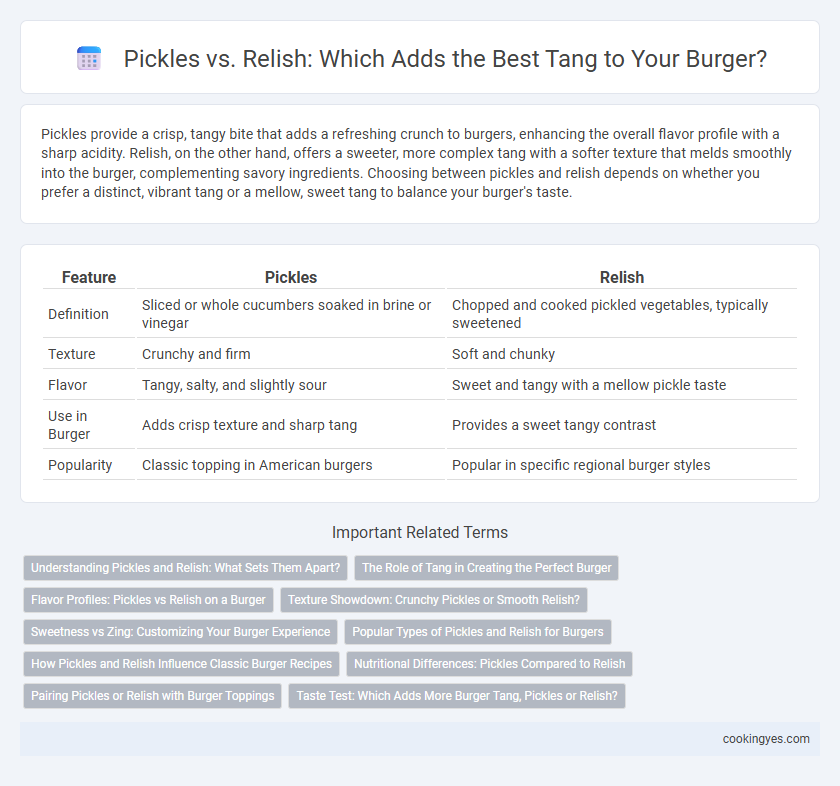 Pickles vs. Relish: Which Adds the Best Tang to Your Burger?

Pickles provide a crisp, tangy bite that adds a refreshing crunch to burgers, enhancing the overall flavor profile with a sharp acidity. Relish, on the other hand, offers a sweeter, more complex tang with a softer texture that melds smoothly into the burger, complementing savory ingredients. Choosing between pickles and relish depends on whether you prefer a distinct, vibrant tang or a mellow, sweet tang to balance your burger's taste.

| Feature | Pickles | Relish |
|---|---|---|
| Definition | Sliced or whole cucumbers soaked in brine or vinegar | Chopped and cooked pickled vegetables, typically sweetened |
| Texture | Crunchy and firm | Soft and chunky |
| Flavor | Tangy, salty, and slightly sour | Sweet and tangy with a mellow pickle taste |
| Use in Burger | Adds crisp texture and sharp tang | Provides a sweet tangy contrast |
| Popularity | Classic topping in American burgers | Popular in specific regional burger styles |

Important Related Terms

Understanding Pickles and Relish: What Sets Them Apart?

The Role of Tang in Creating the Perfect Burger

Flavor Profiles: Pickles vs Relish on a Burger

Texture Showdown: Crunchy Pickles or Smooth Relish?

Sweetness vs Zing: Customizing Your Burger Experience

Popular Types of Pickles and Relish for Burgers

How Pickles and Relish Influence Classic Burger Recipes

Nutritional Differences: Pickles Compared to Relish

Pairing Pickles or Relish with Burger Toppings

Taste Test: Which Adds More Burger Tang, Pickles or Relish?

cookingyes.com