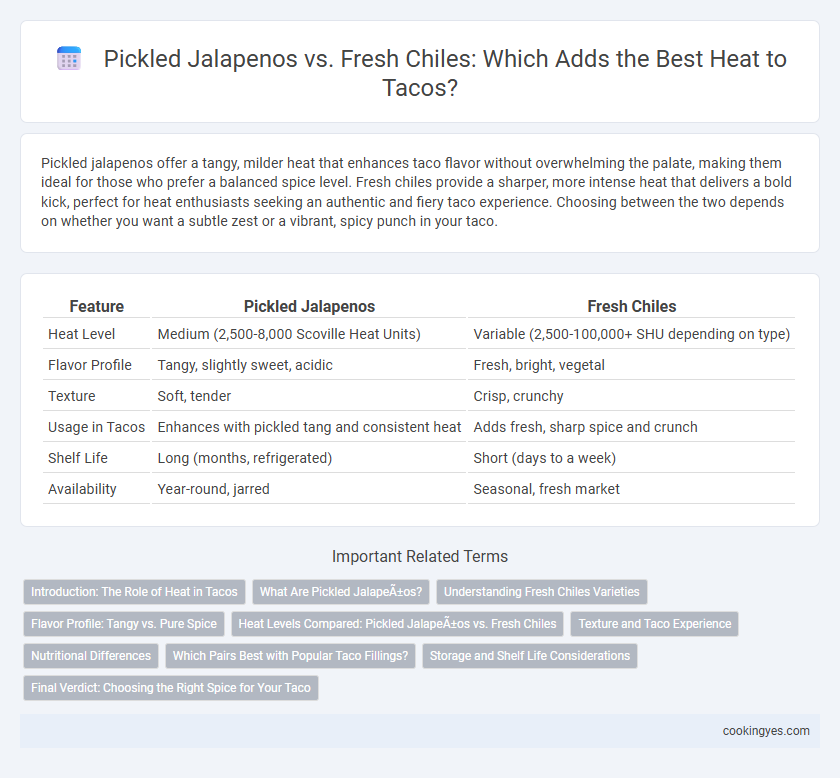 Pickled Jalapenos vs. Fresh Chiles: Which Adds the Best Heat to Tacos?

Pickled jalapenos offer a tangy, milder heat that enhances taco flavor without overwhelming the palate, making them ideal for those who prefer a balanced spice level. Fresh chiles provide a sharper, more intense heat that delivers a bold kick, perfect for heat enthusiasts seeking an authentic and fiery taco experience. Choosing between the two depends on whether you want a subtle zest or a vibrant, spicy punch in your taco.

| Feature | Pickled Jalapenos | Fresh Chiles |
|---|---|---|
| Heat Level | Medium (2,500-8,000 Scoville Heat Units) | Variable (2,500-100,000+ SHU depending on type) |
| Flavor Profile | Tangy, slightly sweet, acidic | Fresh, bright, vegetal |
| Texture | Soft, tender | Crisp, crunchy |
| Usage in Tacos | Enhances with pickled tang and consistent heat | Adds fresh, sharp spice and crunch |
| Shelf Life | Long (months, refrigerated) | Short (days to a week) |
| Availability | Year-round, jarred | Seasonal, fresh market |

Important Related Terms

Introduction: The Role of Heat in Tacos

What Are Pickled JalapeÃ±os?

Understanding Fresh Chiles Varieties

Flavor Profile: Tangy vs. Pure Spice

Heat Levels Compared: Pickled JalapeÃ±os vs. Fresh Chiles

Texture and Taco Experience

Nutritional Differences

Which Pairs Best with Popular Taco Fillings?

Storage and Shelf Life Considerations

Final Verdict: Choosing the Right Spice for Your Taco

cookingyes.com