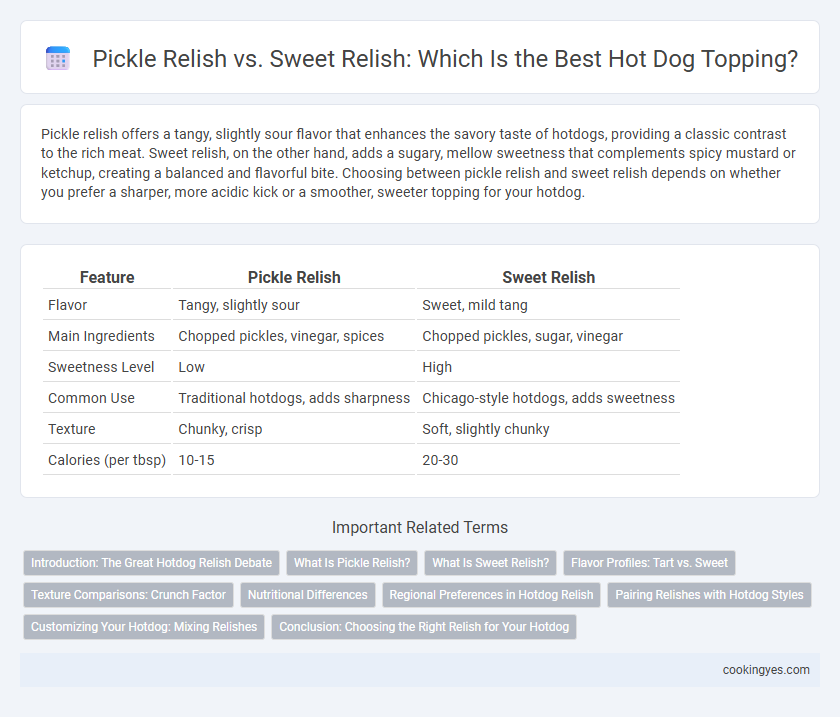 Pickle Relish vs. Sweet Relish: Which Is the Best Hot Dog Topping?

Pickle relish offers a tangy, slightly sour flavor that enhances the savory taste of hotdogs, providing a classic contrast to the rich meat. Sweet relish, on the other hand, adds a sugary, mellow sweetness that complements spicy mustard or ketchup, creating a balanced and flavorful bite. Choosing between pickle relish and sweet relish depends on whether you prefer a sharper, more acidic kick or a smoother, sweeter topping for your hotdog.

| Feature | Pickle Relish | Sweet Relish |
|---|---|---|
| Flavor | Tangy, slightly sour | Sweet, mild tang |
| Main Ingredients | Chopped pickles, vinegar, spices | Chopped pickles, sugar, vinegar |
| Sweetness Level | Low | High |
| Common Use | Traditional hotdogs, adds sharpness | Chicago-style hotdogs, adds sweetness |
| Texture | Chunky, crisp | Soft, slightly chunky |
| Calories (per tbsp) | 10-15 | 20-30 |

Important Related Terms

Introduction: The Great Hotdog Relish Debate
What Is Pickle Relish?
What Is Sweet Relish?
Flavor Profiles: Tart vs. Sweet
Texture Comparisons: Crunch Factor
Nutritional Differences
Regional Preferences in Hotdog Relish
Pairing Relishes with Hotdog Styles
Customizing Your Hotdog: Mixing Relishes
Conclusion: Choosing the Right Relish for Your Hotdog

cookingyes.com