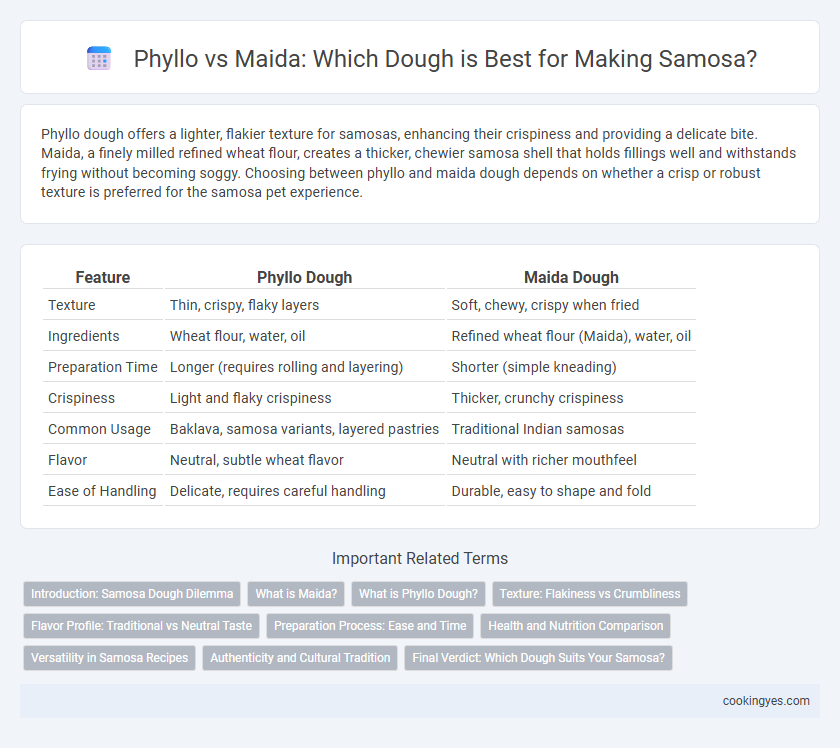 Phyllo vs Maida: Which Dough is Best for Making Samosa?

Phyllo dough offers a lighter, flakier texture for samosas, enhancing their crispiness and providing a delicate bite. Maida, a finely milled refined wheat flour, creates a thicker, chewier samosa shell that holds fillings well and withstands frying without becoming soggy. Choosing between phyllo and maida dough depends on whether a crisp or robust texture is preferred for the samosa pet experience.

| Feature | Phyllo Dough | Maida Dough |
|---|---|---|
| Texture | Thin, crispy, flaky layers | Soft, chewy, crispy when fried |
| Ingredients | Wheat flour, water, oil | Refined wheat flour (Maida), water, oil |
| Preparation Time | Longer (requires rolling and layering) | Shorter (simple kneading) |
| Crispiness | Light and flaky crispiness | Thicker, crunchy crispiness |
| Common Usage | Baklava, samosa variants, layered pastries | Traditional Indian samosas |
| Flavor | Neutral, subtle wheat flavor | Neutral with richer mouthfeel |
| Ease of Handling | Delicate, requires careful handling | Durable, easy to shape and fold |

Important Related Terms

Introduction: Samosa Dough Dilemma
What is Maida?
What is Phyllo Dough?
Texture: Flakiness vs Crumbliness
Flavor Profile: Traditional vs Neutral Taste
Preparation Process: Ease and Time
Health and Nutrition Comparison
Versatility in Samosa Recipes
Authenticity and Cultural Tradition
Final Verdict: Which Dough Suits Your Samosa?

cookingyes.com