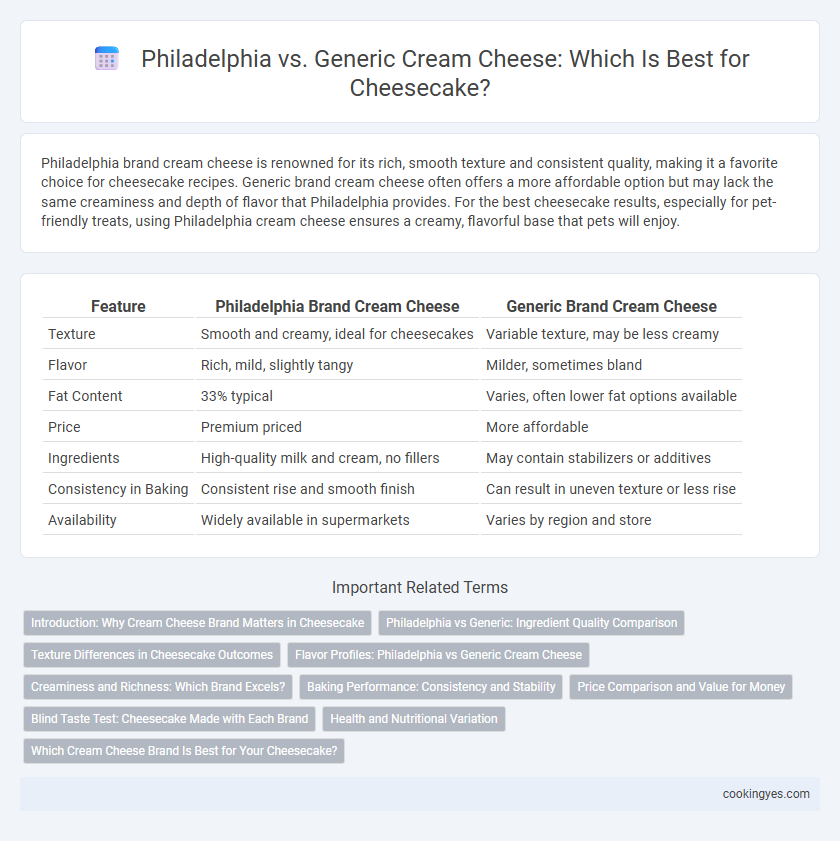 Philadelphia vs. Generic Cream Cheese: Which Is Best for Cheesecake?

Philadelphia brand cream cheese is renowned for its rich, smooth texture and consistent quality, making it a favorite choice for cheesecake recipes. Generic brand cream cheese often offers a more affordable option but may lack the same creaminess and depth of flavor that Philadelphia provides. For the best cheesecake results, especially for pet-friendly treats, using Philadelphia cream cheese ensures a creamy, flavorful base that pets will enjoy.

| Feature | Philadelphia Brand Cream Cheese | Generic Brand Cream Cheese |
|---|---|---|
| Texture | Smooth and creamy, ideal for cheesecakes | Variable texture, may be less creamy |
| Flavor | Rich, mild, slightly tangy | Milder, sometimes bland |
| Fat Content | 33% typical | Varies, often lower fat options available |
| Price | Premium priced | More affordable |
| Ingredients | High-quality milk and cream, no fillers | May contain stabilizers or additives |
| Consistency in Baking | Consistent rise and smooth finish | Can result in uneven texture or less rise |
| Availability | Widely available in supermarkets | Varies by region and store |

Important Related Terms

Introduction: Why Cream Cheese Brand Matters in Cheesecake
Philadelphia vs Generic: Ingredient Quality Comparison
Texture Differences in Cheesecake Outcomes
Flavor Profiles: Philadelphia vs Generic Cream Cheese
Creaminess and Richness: Which Brand Excels?
Baking Performance: Consistency and Stability
Price Comparison and Value for Money
Blind Taste Test: Cheesecake Made with Each Brand
Health and Nutritional Variation
Which Cream Cheese Brand Is Best for Your Cheesecake?

cookingyes.com