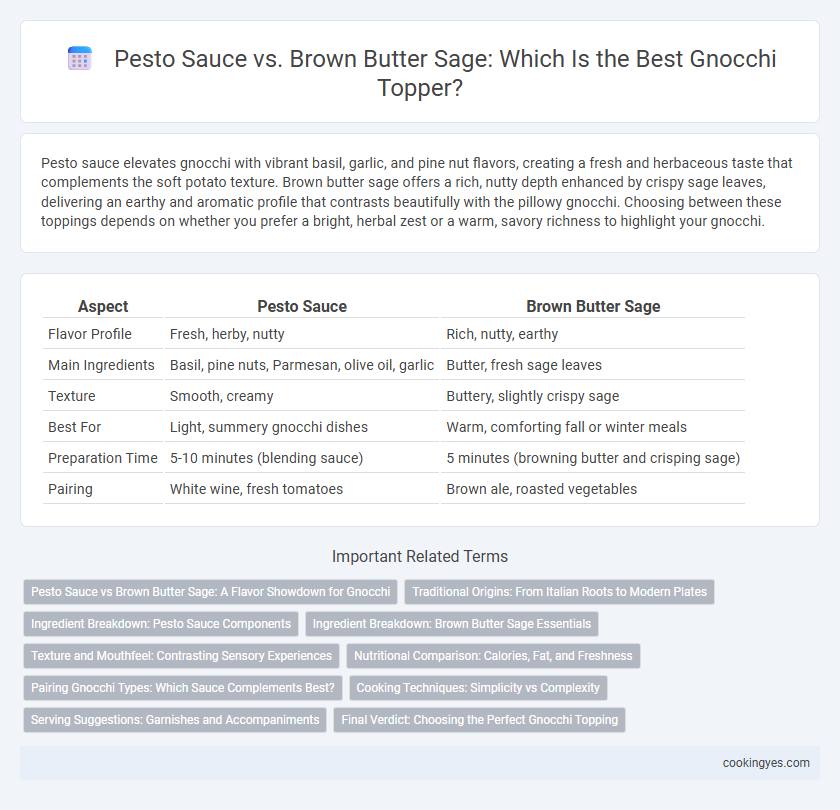 Pesto Sauce vs. Brown Butter Sage: Which Is the Best Gnocchi Topper?

Pesto sauce elevates gnocchi with vibrant basil, garlic, and pine nut flavors, creating a fresh and herbaceous taste that complements the soft potato texture. Brown butter sage offers a rich, nutty depth enhanced by crispy sage leaves, delivering an earthy and aromatic profile that contrasts beautifully with the pillowy gnocchi. Choosing between these toppings depends on whether you prefer a bright, herbal zest or a warm, savory richness to highlight your gnocchi.

| Aspect | Pesto Sauce | Brown Butter Sage |
|---|---|---|
| Flavor Profile | Fresh, herby, nutty | Rich, nutty, earthy |
| Main Ingredients | Basil, pine nuts, Parmesan, olive oil, garlic | Butter, fresh sage leaves |
| Texture | Smooth, creamy | Buttery, slightly crispy sage |
| Best For | Light, summery gnocchi dishes | Warm, comforting fall or winter meals |
| Preparation Time | 5-10 minutes (blending sauce) | 5 minutes (browning butter and crisping sage) |
| Pairing | White wine, fresh tomatoes | Brown ale, roasted vegetables |

Important Related Terms

Pesto Sauce vs Brown Butter Sage: A Flavor Showdown for Gnocchi
Traditional Origins: From Italian Roots to Modern Plates
Ingredient Breakdown: Pesto Sauce Components
Ingredient Breakdown: Brown Butter Sage Essentials
Texture and Mouthfeel: Contrasting Sensory Experiences
Nutritional Comparison: Calories, Fat, and Freshness
Pairing Gnocchi Types: Which Sauce Complements Best?
Cooking Techniques: Simplicity vs Complexity
Serving Suggestions: Garnishes and Accompaniments
Final Verdict: Choosing the Perfect Gnocchi Topping

cookingyes.com