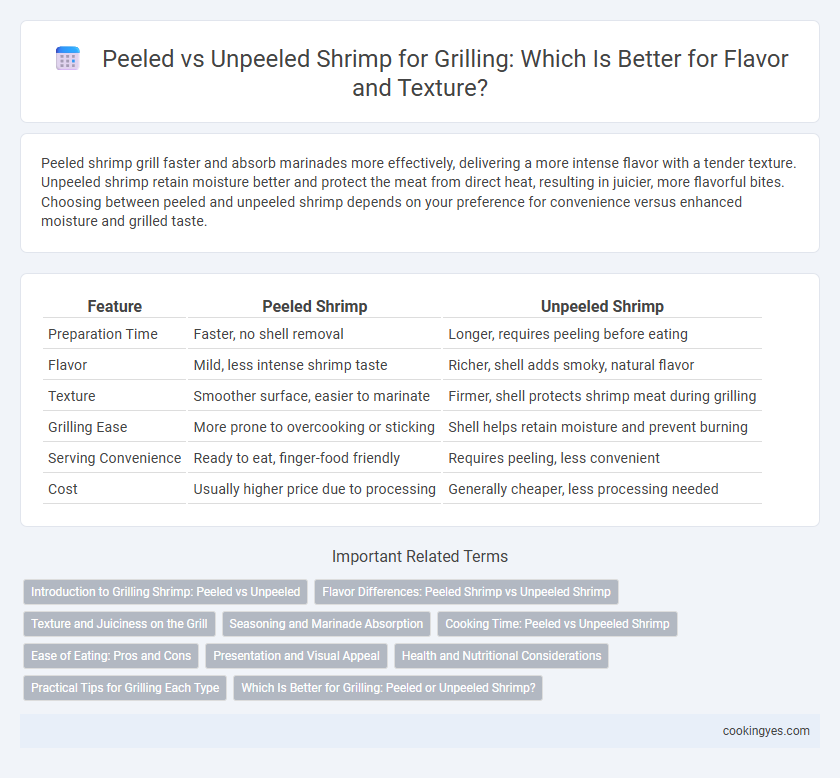 Peeled vs Unpeeled Shrimp for Grilling: Which Is Better for Flavor and Texture?

Peeled shrimp grill faster and absorb marinades more effectively, delivering a more intense flavor with a tender texture. Unpeeled shrimp retain moisture better and protect the meat from direct heat, resulting in juicier, more flavorful bites. Choosing between peeled and unpeeled shrimp depends on your preference for convenience versus enhanced moisture and grilled taste.

| Feature | Peeled Shrimp | Unpeeled Shrimp |
|---|---|---|
| Preparation Time | Faster, no shell removal | Longer, requires peeling before eating |
| Flavor | Mild, less intense shrimp taste | Richer, shell adds smoky, natural flavor |
| Texture | Smoother surface, easier to marinate | Firmer, shell protects shrimp meat during grilling |
| Grilling Ease | More prone to overcooking or sticking | Shell helps retain moisture and prevent burning |
| Serving Convenience | Ready to eat, finger-food friendly | Requires peeling, less convenient |
| Cost | Usually higher price due to processing | Generally cheaper, less processing needed |

Important Related Terms

Introduction to Grilling Shrimp: Peeled vs Unpeeled
Flavor Differences: Peeled Shrimp vs Unpeeled Shrimp
Texture and Juiciness on the Grill
Seasoning and Marinade Absorption
Cooking Time: Peeled vs Unpeeled Shrimp
Ease of Eating: Pros and Cons
Presentation and Visual Appeal
Health and Nutritional Considerations
Practical Tips for Grilling Each Type
Which Is Better for Grilling: Peeled or Unpeeled Shrimp?

cookingyes.com