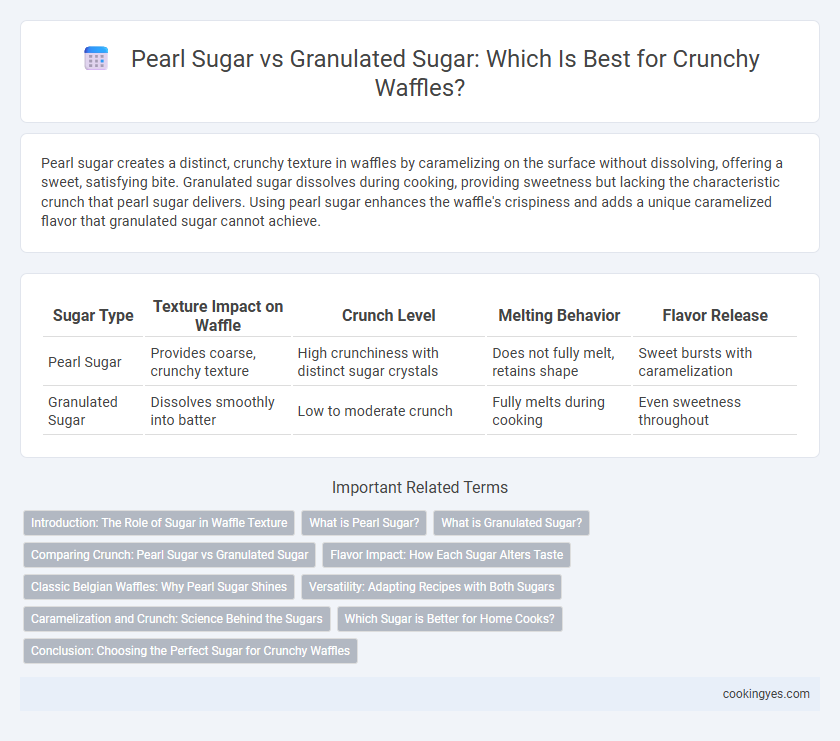 Pearl Sugar vs Granulated Sugar: Which Is Best for Crunchy Waffles?

Pearl sugar creates a distinct, crunchy texture in waffles by caramelizing on the surface without dissolving, offering a sweet, satisfying bite. Granulated sugar dissolves during cooking, providing sweetness but lacking the characteristic crunch that pearl sugar delivers. Using pearl sugar enhances the waffle's crispiness and adds a unique caramelized flavor that granulated sugar cannot achieve.

| Sugar Type | Texture Impact on Waffle | Crunch Level | Melting Behavior | Flavor Release |
|---|---|---|---|---|
| Pearl Sugar | Provides coarse, crunchy texture | High crunchiness with distinct sugar crystals | Does not fully melt, retains shape | Sweet bursts with caramelization |
| Granulated Sugar | Dissolves smoothly into batter | Low to moderate crunch | Fully melts during cooking | Even sweetness throughout |

Important Related Terms

Introduction: The Role of Sugar in Waffle Texture
What is Pearl Sugar?
What is Granulated Sugar?
Comparing Crunch: Pearl Sugar vs Granulated Sugar
Flavor Impact: How Each Sugar Alters Taste
Classic Belgian Waffles: Why Pearl Sugar Shines
Versatility: Adapting Recipes with Both Sugars
Caramelization and Crunch: Science Behind the Sugars
Which Sugar is Better for Home Cooks?
Conclusion: Choosing the Perfect Sugar for Crunchy Waffles

cookingyes.com