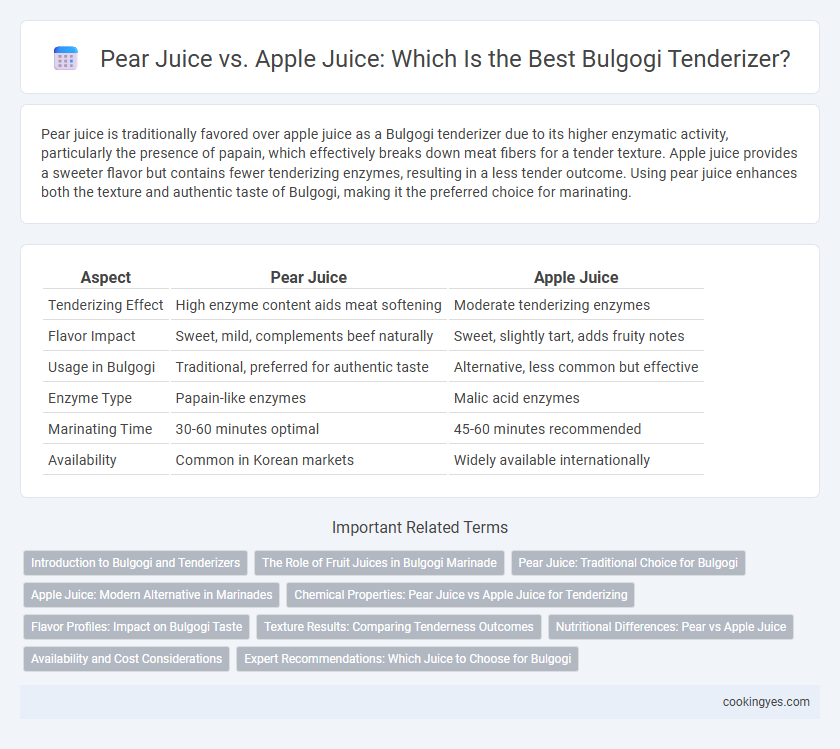 Pear Juice vs. Apple Juice: Which Is the Best Bulgogi Tenderizer?

Pear juice is traditionally favored over apple juice as a Bulgogi tenderizer due to its higher enzymatic activity, particularly the presence of papain, which effectively breaks down meat fibers for a tender texture. Apple juice provides a sweeter flavor but contains fewer tenderizing enzymes, resulting in a less tender outcome. Using pear juice enhances both the texture and authentic taste of Bulgogi, making it the preferred choice for marinating.

| Aspect | Pear Juice | Apple Juice |
|---|---|---|
| Tenderizing Effect | High enzyme content aids meat softening | Moderate tenderizing enzymes |
| Flavor Impact | Sweet, mild, complements beef naturally | Sweet, slightly tart, adds fruity notes |
| Usage in Bulgogi | Traditional, preferred for authentic taste | Alternative, less common but effective |
| Enzyme Type | Papain-like enzymes | Malic acid enzymes |
| Marinating Time | 30-60 minutes optimal | 45-60 minutes recommended |
| Availability | Common in Korean markets | Widely available internationally |

Important Related Terms

Introduction to Bulgogi and Tenderizers
The Role of Fruit Juices in Bulgogi Marinade
Pear Juice: Traditional Choice for Bulgogi
Apple Juice: Modern Alternative in Marinades
Chemical Properties: Pear Juice vs Apple Juice for Tenderizing
Flavor Profiles: Impact on Bulgogi Taste
Texture Results: Comparing Tenderness Outcomes
Nutritional Differences: Pear vs Apple Juice
Availability and Cost Considerations
Expert Recommendations: Which Juice to Choose for Bulgogi

cookingyes.com