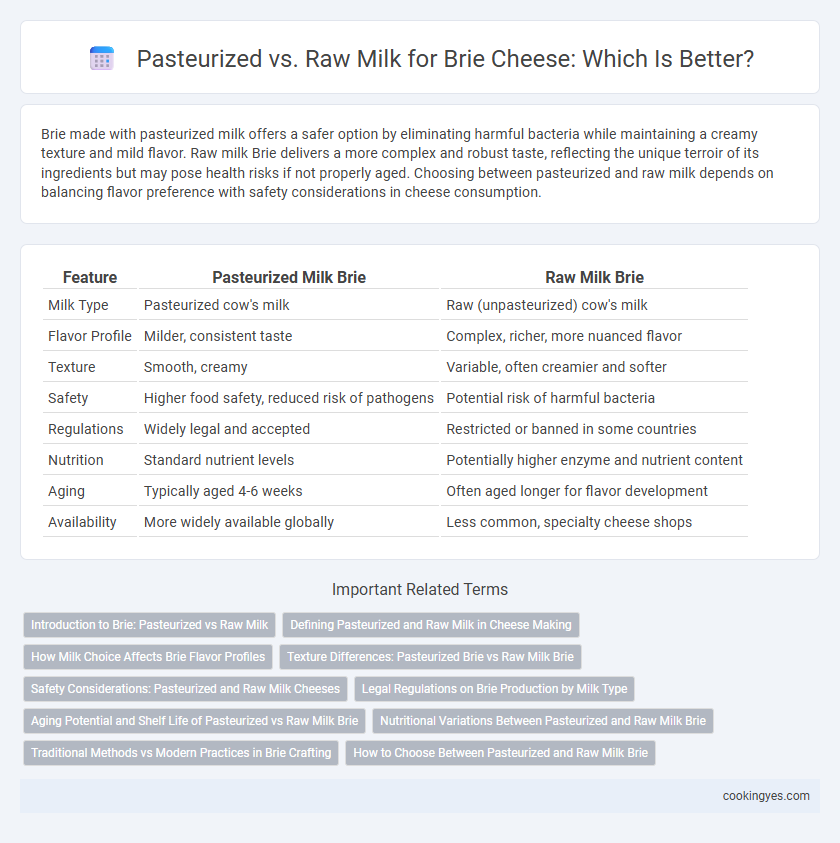 Pasteurized vs. Raw Milk for Brie Cheese: Which Is Better?

Brie made with pasteurized milk offers a safer option by eliminating harmful bacteria while maintaining a creamy texture and mild flavor. Raw milk Brie delivers a more complex and robust taste, reflecting the unique terroir of its ingredients but may pose health risks if not properly aged. Choosing between pasteurized and raw milk depends on balancing flavor preference with safety considerations in cheese consumption.

| Feature | Pasteurized Milk Brie | Raw Milk Brie |
|---|---|---|
| Milk Type | Pasteurized cow's milk | Raw (unpasteurized) cow's milk |
| Flavor Profile | Milder, consistent taste | Complex, richer, more nuanced flavor |
| Texture | Smooth, creamy | Variable, often creamier and softer |
| Safety | Higher food safety, reduced risk of pathogens | Potential risk of harmful bacteria |
| Regulations | Widely legal and accepted | Restricted or banned in some countries |
| Nutrition | Standard nutrient levels | Potentially higher enzyme and nutrient content |
| Aging | Typically aged 4-6 weeks | Often aged longer for flavor development |
| Availability | More widely available globally | Less common, specialty cheese shops |

Important Related Terms

Introduction to Brie: Pasteurized vs Raw Milk
Defining Pasteurized and Raw Milk in Cheese Making
How Milk Choice Affects Brie Flavor Profiles
Texture Differences: Pasteurized Brie vs Raw Milk Brie
Safety Considerations: Pasteurized and Raw Milk Cheeses
Legal Regulations on Brie Production by Milk Type
Aging Potential and Shelf Life of Pasteurized vs Raw Milk Brie
Nutritional Variations Between Pasteurized and Raw Milk Brie
Traditional Methods vs Modern Practices in Brie Crafting
How to Choose Between Pasteurized and Raw Milk Brie

cookingyes.com