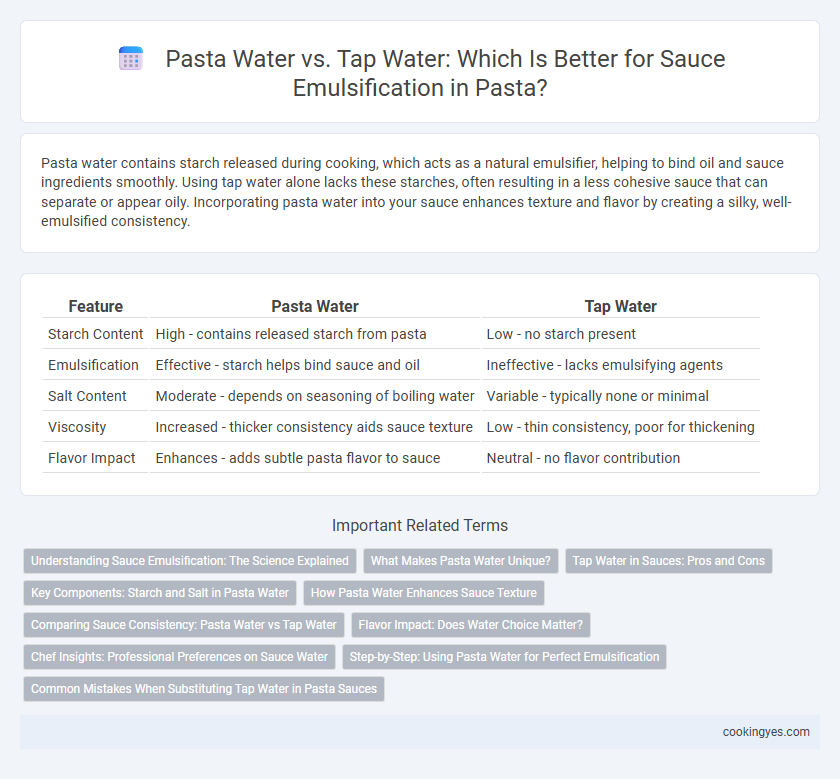 Pasta Water vs. Tap Water: Which Is Better for Sauce Emulsification in Pasta?

Pasta water contains starch released during cooking, which acts as a natural emulsifier, helping to bind oil and sauce ingredients smoothly. Using tap water alone lacks these starches, often resulting in a less cohesive sauce that can separate or appear oily. Incorporating pasta water into your sauce enhances texture and flavor by creating a silky, well-emulsified consistency.

| Feature | Pasta Water | Tap Water |
|---|---|---|
| Starch Content | High - contains released starch from pasta | Low - no starch present |
| Emulsification | Effective - starch helps bind sauce and oil | Ineffective - lacks emulsifying agents |
| Salt Content | Moderate - depends on seasoning of boiling water | Variable - typically none or minimal |
| Viscosity | Increased - thicker consistency aids sauce texture | Low - thin consistency, poor for thickening |
| Flavor Impact | Enhances - adds subtle pasta flavor to sauce | Neutral - no flavor contribution |

Important Related Terms

Understanding Sauce Emulsification: The Science Explained

What Makes Pasta Water Unique?

Tap Water in Sauces: Pros and Cons

Key Components: Starch and Salt in Pasta Water

How Pasta Water Enhances Sauce Texture

Comparing Sauce Consistency: Pasta Water vs Tap Water

Flavor Impact: Does Water Choice Matter?

Chef Insights: Professional Preferences on Sauce Water

Step-by-Step: Using Pasta Water for Perfect Emulsification

Common Mistakes When Substituting Tap Water in Pasta Sauces

cookingyes.com