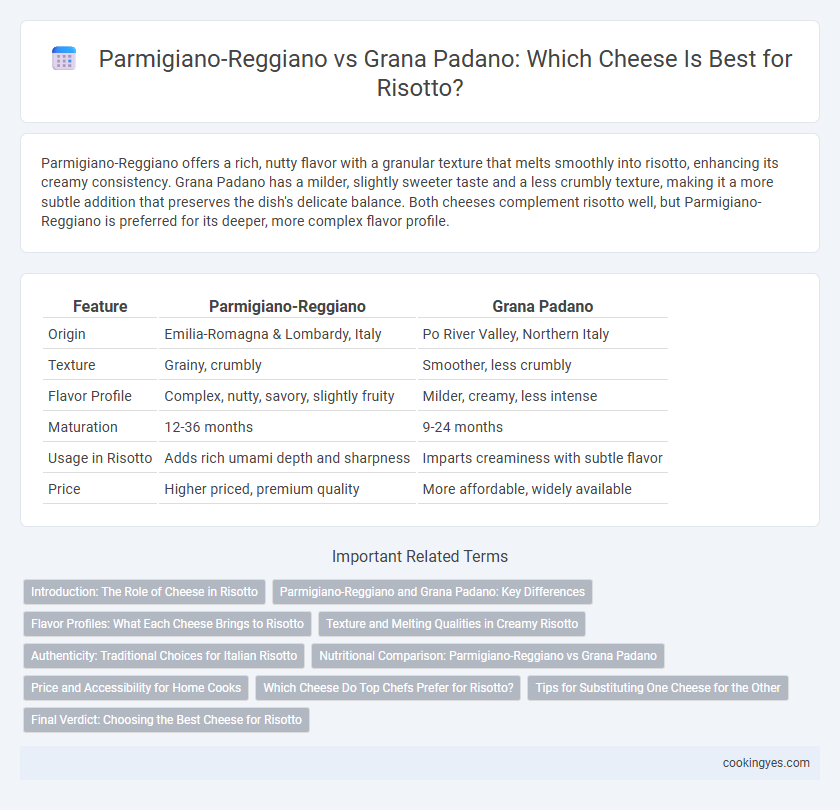 Parmigiano-Reggiano vs Grana Padano: Which Cheese Is Best for Risotto?

Parmigiano-Reggiano offers a rich, nutty flavor with a granular texture that melts smoothly into risotto, enhancing its creamy consistency. Grana Padano has a milder, slightly sweeter taste and a less crumbly texture, making it a more subtle addition that preserves the dish's delicate balance. Both cheeses complement risotto well, but Parmigiano-Reggiano is preferred for its deeper, more complex flavor profile.

| Feature | Parmigiano-Reggiano | Grana Padano |
|---|---|---|
| Origin | Emilia-Romagna & Lombardy, Italy | Po River Valley, Northern Italy |
| Texture | Grainy, crumbly | Smoother, less crumbly |
| Flavor Profile | Complex, nutty, savory, slightly fruity | Milder, creamy, less intense |
| Maturation | 12-36 months | 9-24 months |
| Usage in Risotto | Adds rich umami depth and sharpness | Imparts creaminess with subtle flavor |
| Price | Higher priced, premium quality | More affordable, widely available |

Important Related Terms

Introduction: The Role of Cheese in Risotto
Parmigiano-Reggiano and Grana Padano: Key Differences
Flavor Profiles: What Each Cheese Brings to Risotto
Texture and Melting Qualities in Creamy Risotto
Authenticity: Traditional Choices for Italian Risotto
Nutritional Comparison: Parmigiano-Reggiano vs Grana Padano
Price and Accessibility for Home Cooks
Which Cheese Do Top Chefs Prefer for Risotto?
Tips for Substituting One Cheese for the Other
Final Verdict: Choosing the Best Cheese for Risotto

cookingyes.com