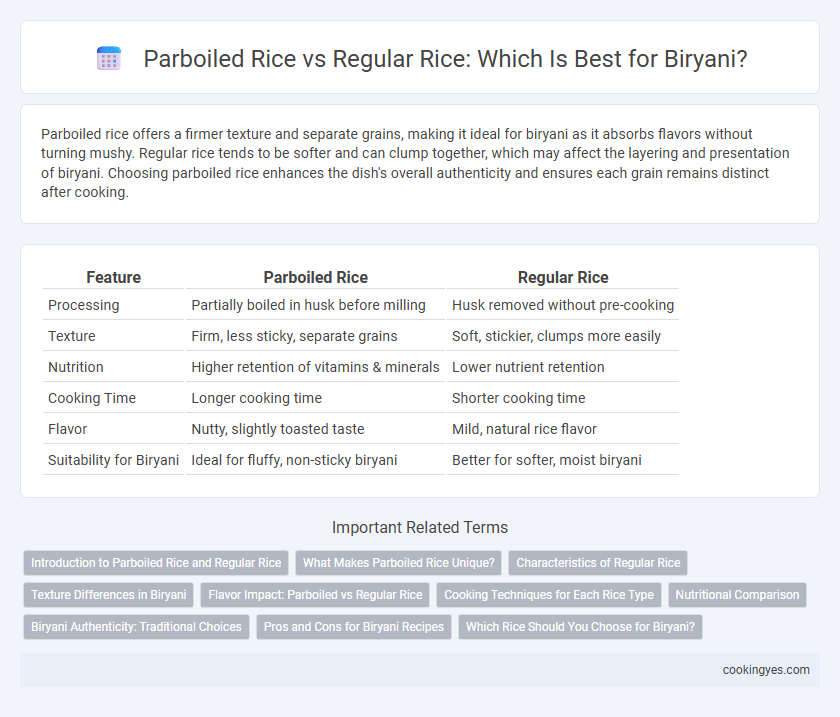 Parboiled Rice vs Regular Rice: Which Is Best for Biryani?

Parboiled rice offers a firmer texture and separate grains, making it ideal for biryani as it absorbs flavors without turning mushy. Regular rice tends to be softer and can clump together, which may affect the layering and presentation of biryani. Choosing parboiled rice enhances the dish's overall authenticity and ensures each grain remains distinct after cooking.

| Feature | Parboiled Rice | Regular Rice |
|---|---|---|
| Processing | Partially boiled in husk before milling | Husk removed without pre-cooking |
| Texture | Firm, less sticky, separate grains | Soft, stickier, clumps more easily |
| Nutrition | Higher retention of vitamins & minerals | Lower nutrient retention |
| Cooking Time | Longer cooking time | Shorter cooking time |
| Flavor | Nutty, slightly toasted taste | Mild, natural rice flavor |
| Suitability for Biryani | Ideal for fluffy, non-sticky biryani | Better for softer, moist biryani |

Important Related Terms

Introduction to Parboiled Rice and Regular Rice
What Makes Parboiled Rice Unique?
Characteristics of Regular Rice
Texture Differences in Biryani
Flavor Impact: Parboiled vs Regular Rice
Cooking Techniques for Each Rice Type
Nutritional Comparison
Biryani Authenticity: Traditional Choices
Pros and Cons for Biryani Recipes
Which Rice Should You Choose for Biryani?

cookingyes.com