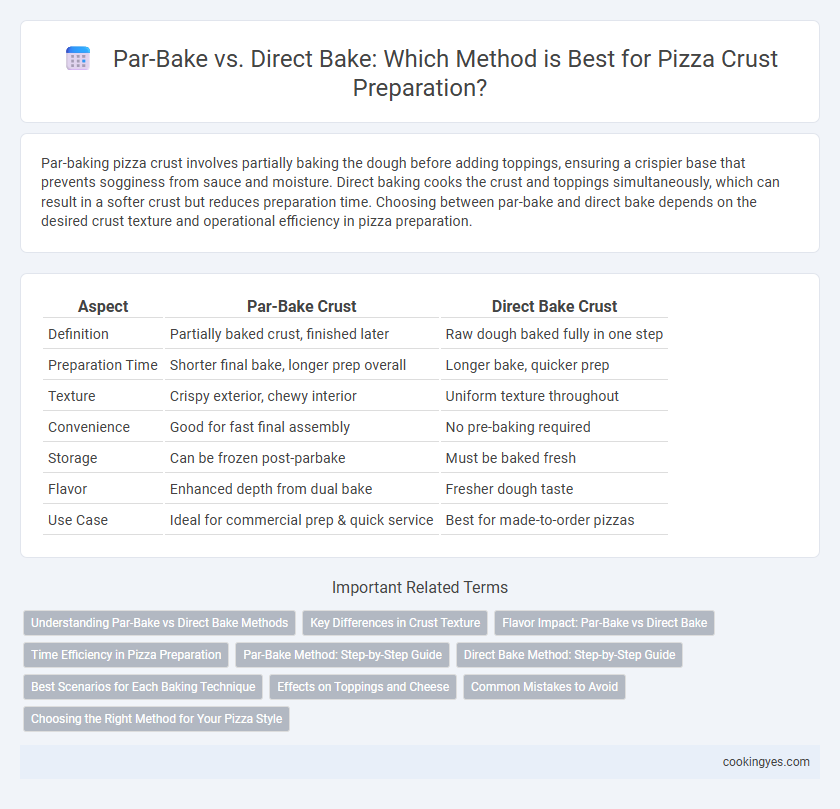 Par-Bake vs. Direct Bake: Which Method is Best for Pizza Crust Preparation?

Par-baking pizza crust involves partially baking the dough before adding toppings, ensuring a crispier base that prevents sogginess from sauce and moisture. Direct baking cooks the crust and toppings simultaneously, which can result in a softer crust but reduces preparation time. Choosing between par-bake and direct bake depends on the desired crust texture and operational efficiency in pizza preparation.

| Aspect | Par-Bake Crust | Direct Bake Crust |
|---|---|---|
| Definition | Partially baked crust, finished later | Raw dough baked fully in one step |
| Preparation Time | Shorter final bake, longer prep overall | Longer bake, quicker prep |
| Texture | Crispy exterior, chewy interior | Uniform texture throughout |
| Convenience | Good for fast final assembly | No pre-baking required |
| Storage | Can be frozen post-parbake | Must be baked fresh |
| Flavor | Enhanced depth from dual bake | Fresher dough taste |
| Use Case | Ideal for commercial prep & quick service | Best for made-to-order pizzas |

Important Related Terms

Understanding Par-Bake vs Direct Bake Methods
Key Differences in Crust Texture
Flavor Impact: Par-Bake vs Direct Bake
Time Efficiency in Pizza Preparation
Par-Bake Method: Step-by-Step Guide
Direct Bake Method: Step-by-Step Guide
Best Scenarios for Each Baking Technique
Effects on Toppings and Cheese
Common Mistakes to Avoid
Choosing the Right Method for Your Pizza Style

cookingyes.com