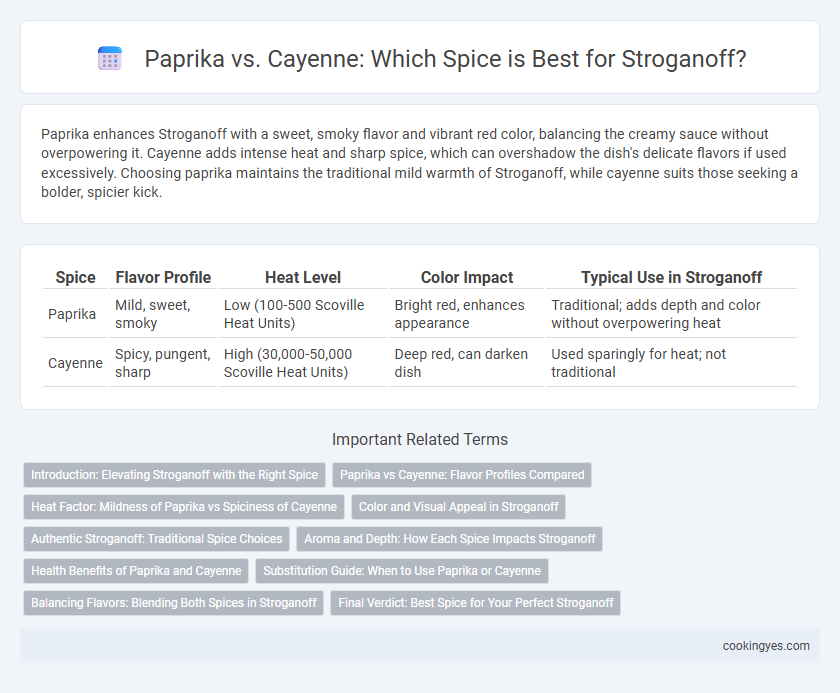 Paprika vs. Cayenne: Which Spice is Best for Stroganoff?

Paprika enhances Stroganoff with a sweet, smoky flavor and vibrant red color, balancing the creamy sauce without overpowering it. Cayenne adds intense heat and sharp spice, which can overshadow the dish's delicate flavors if used excessively. Choosing paprika maintains the traditional mild warmth of Stroganoff, while cayenne suits those seeking a bolder, spicier kick.

| Spice | Flavor Profile | Heat Level | Color Impact | Typical Use in Stroganoff |
|---|---|---|---|---|
| Paprika | Mild, sweet, smoky | Low (100-500 Scoville Heat Units) | Bright red, enhances appearance | Traditional; adds depth and color without overpowering heat |
| Cayenne | Spicy, pungent, sharp | High (30,000-50,000 Scoville Heat Units) | Deep red, can darken dish | Used sparingly for heat; not traditional |

Important Related Terms

Introduction: Elevating Stroganoff with the Right Spice
Paprika vs Cayenne: Flavor Profiles Compared
Heat Factor: Mildness of Paprika vs Spiciness of Cayenne
Color and Visual Appeal in Stroganoff
Authentic Stroganoff: Traditional Spice Choices
Aroma and Depth: How Each Spice Impacts Stroganoff
Health Benefits of Paprika and Cayenne
Substitution Guide: When to Use Paprika or Cayenne
Balancing Flavors: Blending Both Spices in Stroganoff
Final Verdict: Best Spice for Your Perfect Stroganoff

cookingyes.com