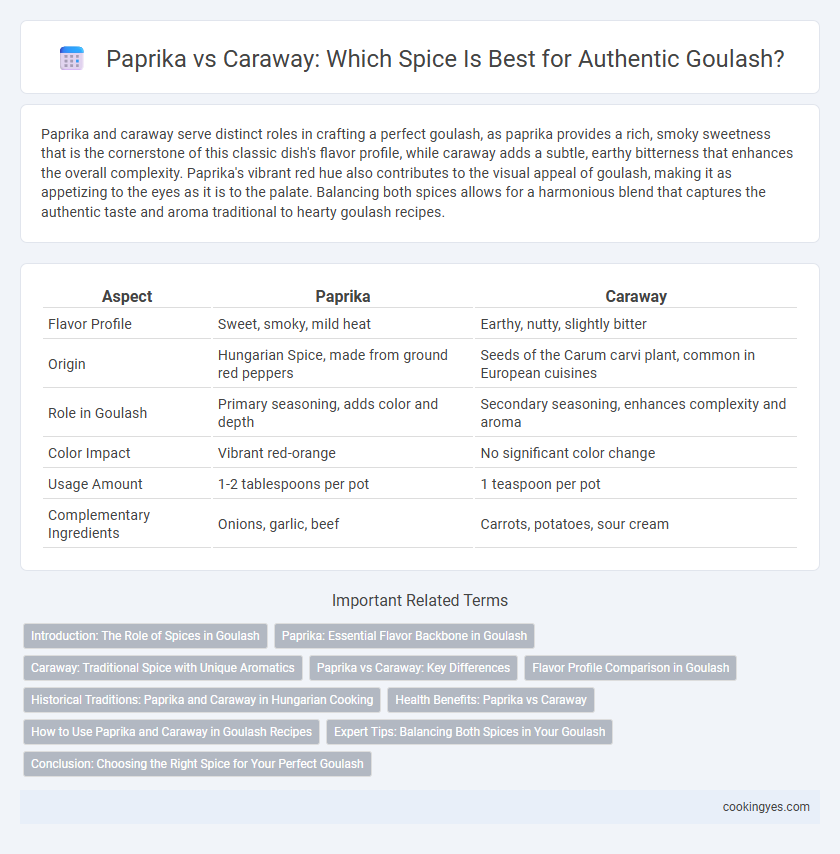 Paprika vs Caraway: Which Spice Is Best for Authentic Goulash?

Paprika and caraway serve distinct roles in crafting a perfect goulash, as paprika provides a rich, smoky sweetness that is the cornerstone of this classic dish's flavor profile, while caraway adds a subtle, earthy bitterness that enhances the overall complexity. Paprika's vibrant red hue also contributes to the visual appeal of goulash, making it as appetizing to the eyes as it is to the palate. Balancing both spices allows for a harmonious blend that captures the authentic taste and aroma traditional to hearty goulash recipes.

| Aspect | Paprika | Caraway |
|---|---|---|
| Flavor Profile | Sweet, smoky, mild heat | Earthy, nutty, slightly bitter |
| Origin | Hungarian Spice, made from ground red peppers | Seeds of the Carum carvi plant, common in European cuisines |
| Role in Goulash | Primary seasoning, adds color and depth | Secondary seasoning, enhances complexity and aroma |
| Color Impact | Vibrant red-orange | No significant color change |
| Usage Amount | 1-2 tablespoons per pot | 1 teaspoon per pot |
| Complementary Ingredients | Onions, garlic, beef | Carrots, potatoes, sour cream |

Important Related Terms

Introduction: The Role of Spices in Goulash
Paprika: Essential Flavor Backbone in Goulash
Caraway: Traditional Spice with Unique Aromatics
Paprika vs Caraway: Key Differences
Flavor Profile Comparison in Goulash
Historical Traditions: Paprika and Caraway in Hungarian Cooking
Health Benefits: Paprika vs Caraway
How to Use Paprika and Caraway in Goulash Recipes
Expert Tips: Balancing Both Spices in Your Goulash
Conclusion: Choosing the Right Spice for Your Perfect Goulash

cookingyes.com