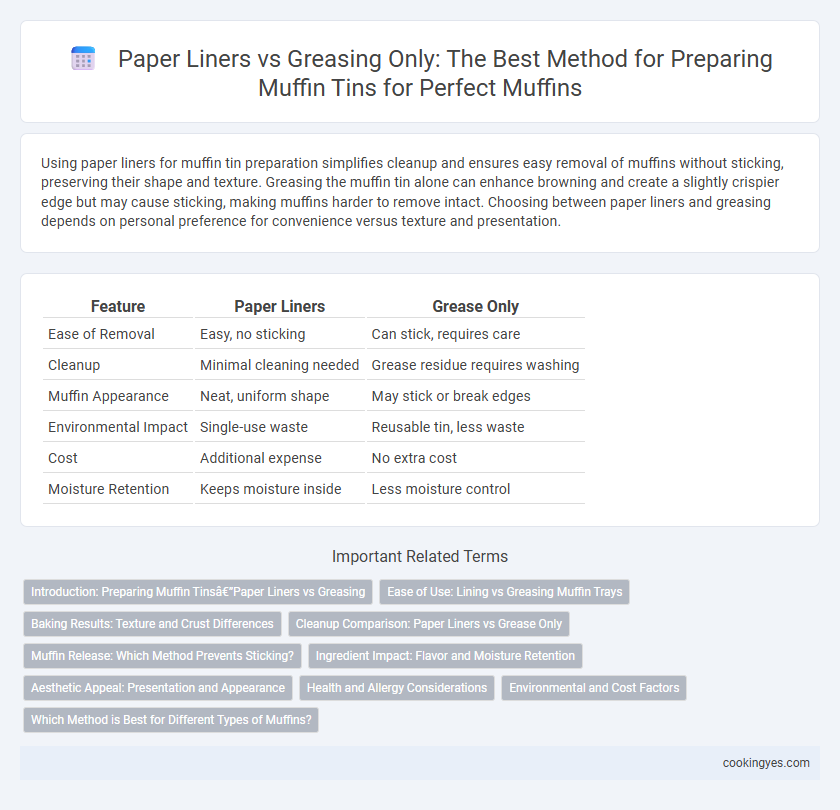 Paper Liners vs Greasing Only: The Best Method for Preparing Muffin Tins for Perfect Muffins

Using paper liners for muffin tin preparation simplifies cleanup and ensures easy removal of muffins without sticking, preserving their shape and texture. Greasing the muffin tin alone can enhance browning and create a slightly crispier edge but may cause sticking, making muffins harder to remove intact. Choosing between paper liners and greasing depends on personal preference for convenience versus texture and presentation.

| Feature | Paper Liners | Grease Only |
|---|---|---|
| Ease of Removal | Easy, no sticking | Can stick, requires care |
| Cleanup | Minimal cleaning needed | Grease residue requires washing |
| Muffin Appearance | Neat, uniform shape | May stick or break edges |
| Environmental Impact | Single-use waste | Reusable tin, less waste |
| Cost | Additional expense | No extra cost |
| Moisture Retention | Keeps moisture inside | Less moisture control |

Important Related Terms

Introduction: Preparing Muffin Tinsâ€"Paper Liners vs Greasing

Ease of Use: Lining vs Greasing Muffin Trays

Baking Results: Texture and Crust Differences

Cleanup Comparison: Paper Liners vs Grease Only

Muffin Release: Which Method Prevents Sticking?

Ingredient Impact: Flavor and Moisture Retention

Aesthetic Appeal: Presentation and Appearance

Health and Allergy Considerations

Environmental and Cost Factors

Which Method is Best for Different Types of Muffins?

cookingyes.com