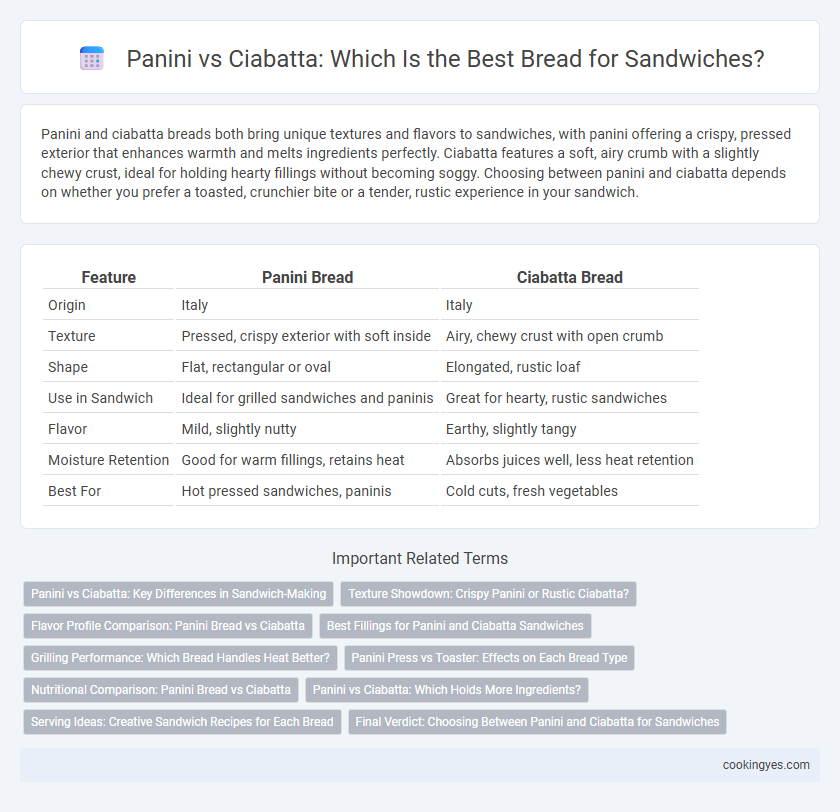 Panini vs Ciabatta: Which Is the Best Bread for Sandwiches?

Panini and ciabatta breads both bring unique textures and flavors to sandwiches, with panini offering a crispy, pressed exterior that enhances warmth and melts ingredients perfectly. Ciabatta features a soft, airy crumb with a slightly chewy crust, ideal for holding hearty fillings without becoming soggy. Choosing between panini and ciabatta depends on whether you prefer a toasted, crunchier bite or a tender, rustic experience in your sandwich.

| Feature | Panini Bread | Ciabatta Bread |
|---|---|---|
| Origin | Italy | Italy |
| Texture | Pressed, crispy exterior with soft inside | Airy, chewy crust with open crumb |
| Shape | Flat, rectangular or oval | Elongated, rustic loaf |
| Use in Sandwich | Ideal for grilled sandwiches and paninis | Great for hearty, rustic sandwiches |
| Flavor | Mild, slightly nutty | Earthy, slightly tangy |
| Moisture Retention | Good for warm fillings, retains heat | Absorbs juices well, less heat retention |
| Best For | Hot pressed sandwiches, paninis | Cold cuts, fresh vegetables |

Important Related Terms

Panini vs Ciabatta: Key Differences in Sandwich-Making
Texture Showdown: Crispy Panini or Rustic Ciabatta?
Flavor Profile Comparison: Panini Bread vs Ciabatta
Best Fillings for Panini and Ciabatta Sandwiches
Grilling Performance: Which Bread Handles Heat Better?
Panini Press vs Toaster: Effects on Each Bread Type
Nutritional Comparison: Panini Bread vs Ciabatta
Panini vs Ciabatta: Which Holds More Ingredients?
Serving Ideas: Creative Sandwich Recipes for Each Bread
Final Verdict: Choosing Between Panini and Ciabatta for Sandwiches

cookingyes.com