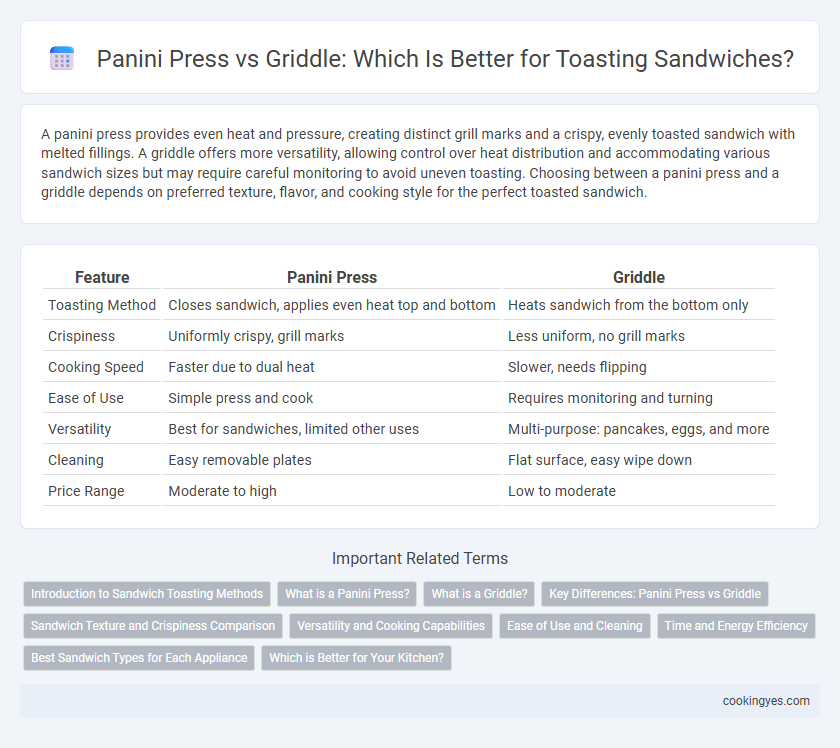 Panini Press vs Griddle: Which Is Better for Toasting Sandwiches?

A panini press provides even heat and pressure, creating distinct grill marks and a crispy, evenly toasted sandwich with melted fillings. A griddle offers more versatility, allowing control over heat distribution and accommodating various sandwich sizes but may require careful monitoring to avoid uneven toasting. Choosing between a panini press and a griddle depends on preferred texture, flavor, and cooking style for the perfect toasted sandwich.

| Feature | Panini Press | Griddle |
|---|---|---|
| Toasting Method | Closes sandwich, applies even heat top and bottom | Heats sandwich from the bottom only |
| Crispiness | Uniformly crispy, grill marks | Less uniform, no grill marks |
| Cooking Speed | Faster due to dual heat | Slower, needs flipping |
| Ease of Use | Simple press and cook | Requires monitoring and turning |
| Versatility | Best for sandwiches, limited other uses | Multi-purpose: pancakes, eggs, and more |
| Cleaning | Easy removable plates | Flat surface, easy wipe down |
| Price Range | Moderate to high | Low to moderate |

Important Related Terms

Introduction to Sandwich Toasting Methods
What is a Panini Press?
What is a Griddle?
Key Differences: Panini Press vs Griddle
Sandwich Texture and Crispiness Comparison
Versatility and Cooking Capabilities
Ease of Use and Cleaning
Time and Energy Efficiency
Best Sandwich Types for Each Appliance
Which is Better for Your Kitchen?

cookingyes.com