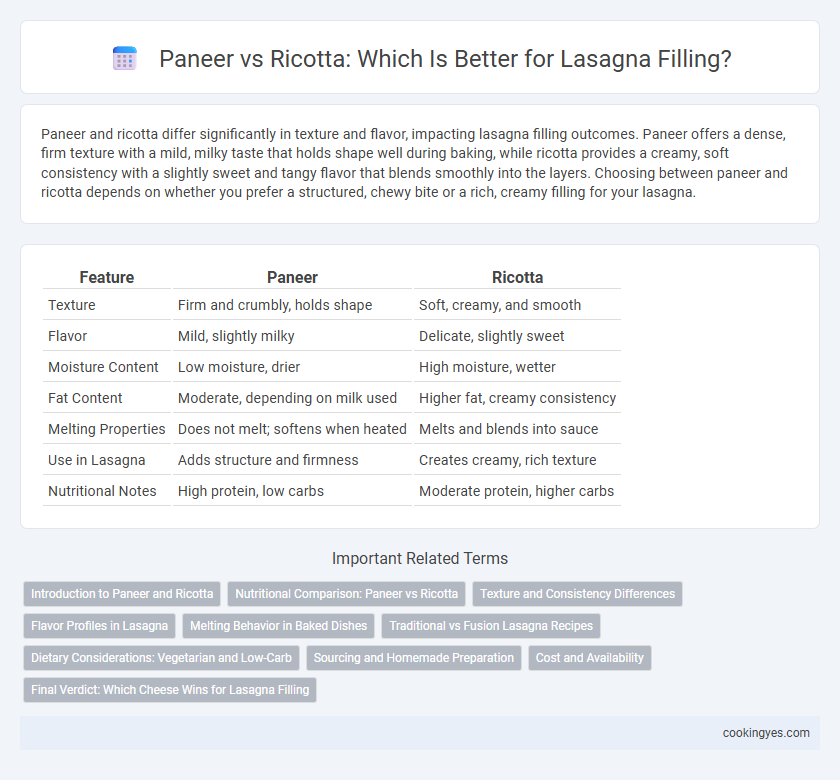 Paneer vs Ricotta: Which Is Better for Lasagna Filling?

Paneer and ricotta differ significantly in texture and flavor, impacting lasagna filling outcomes. Paneer offers a dense, firm texture with a mild, milky taste that holds shape well during baking, while ricotta provides a creamy, soft consistency with a slightly sweet and tangy flavor that blends smoothly into the layers. Choosing between paneer and ricotta depends on whether you prefer a structured, chewy bite or a rich, creamy filling for your lasagna.

| Feature | Paneer | Ricotta |
|---|---|---|
| Texture | Firm and crumbly, holds shape | Soft, creamy, and smooth |
| Flavor | Mild, slightly milky | Delicate, slightly sweet |
| Moisture Content | Low moisture, drier | High moisture, wetter |
| Fat Content | Moderate, depending on milk used | Higher fat, creamy consistency |
| Melting Properties | Does not melt; softens when heated | Melts and blends into sauce |
| Use in Lasagna | Adds structure and firmness | Creates creamy, rich texture |
| Nutritional Notes | High protein, low carbs | Moderate protein, higher carbs |

Important Related Terms

Introduction to Paneer and Ricotta
Nutritional Comparison: Paneer vs Ricotta
Texture and Consistency Differences
Flavor Profiles in Lasagna
Melting Behavior in Baked Dishes
Traditional vs Fusion Lasagna Recipes
Dietary Considerations: Vegetarian and Low-Carb
Sourcing and Homemade Preparation
Cost and Availability
Final Verdict: Which Cheese Wins for Lasagna Filling

cookingyes.com