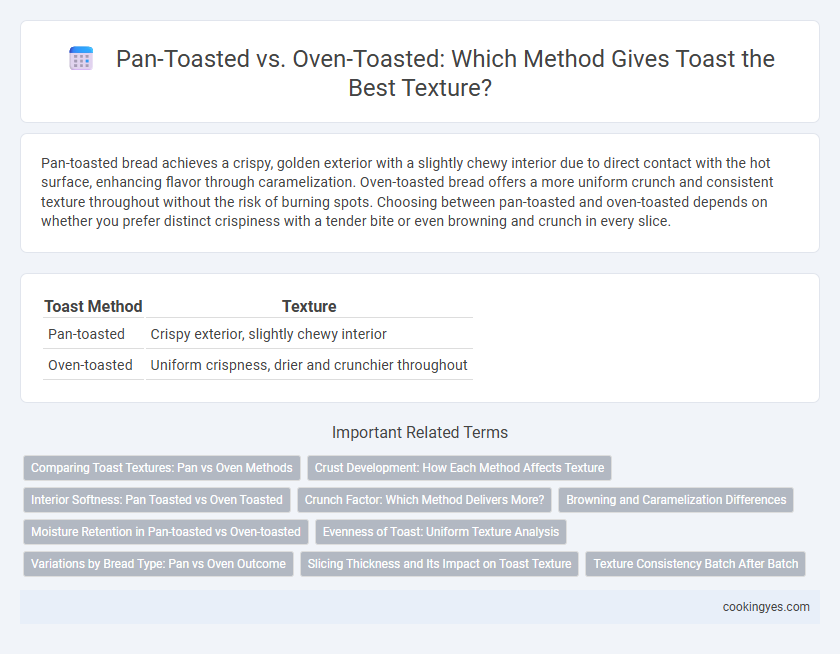 Pan-Toasted vs. Oven-Toasted: Which Method Gives Toast the Best Texture?

Pan-toasted bread achieves a crispy, golden exterior with a slightly chewy interior due to direct contact with the hot surface, enhancing flavor through caramelization. Oven-toasted bread offers a more uniform crunch and consistent texture throughout without the risk of burning spots. Choosing between pan-toasted and oven-toasted depends on whether you prefer distinct crispiness with a tender bite or even browning and crunch in every slice.

| Toast Method | Texture |
|---|---|
| Pan-toasted | Crispy exterior, slightly chewy interior |
| Oven-toasted | Uniform crispness, drier and crunchier throughout |

Important Related Terms

Comparing Toast Textures: Pan vs Oven Methods

Crust Development: How Each Method Affects Texture

Interior Softness: Pan Toasted vs Oven Toasted

Crunch Factor: Which Method Delivers More?

Browning and Caramelization Differences

Moisture Retention in Pan-toasted vs Oven-toasted

Evenness of Toast: Uniform Texture Analysis

Variations by Bread Type: Pan vs Oven Outcome

Slicing Thickness and Its Impact on Toast Texture

Texture Consistency Batch After Batch

cookingyes.com