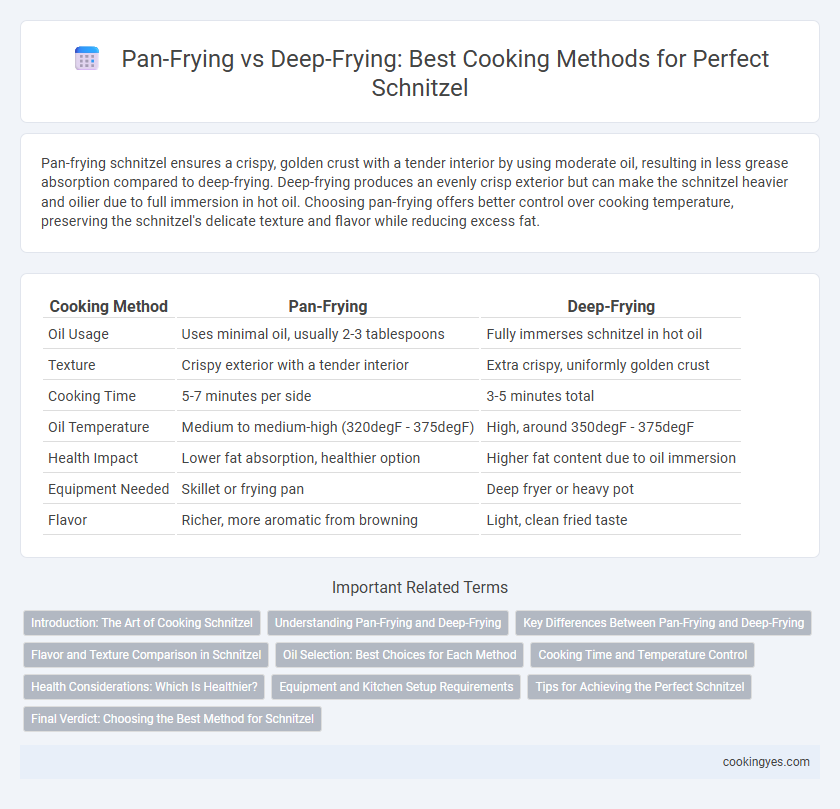 Pan-Frying vs Deep-Frying: Best Cooking Methods for Perfect Schnitzel

Pan-frying schnitzel ensures a crispy, golden crust with a tender interior by using moderate oil, resulting in less grease absorption compared to deep-frying. Deep-frying produces an evenly crisp exterior but can make the schnitzel heavier and oilier due to full immersion in hot oil. Choosing pan-frying offers better control over cooking temperature, preserving the schnitzel's delicate texture and flavor while reducing excess fat.

| Cooking Method | Pan-Frying | Deep-Frying |
|---|---|---|
| Oil Usage | Uses minimal oil, usually 2-3 tablespoons | Fully immerses schnitzel in hot oil |
| Texture | Crispy exterior with a tender interior | Extra crispy, uniformly golden crust |
| Cooking Time | 5-7 minutes per side | 3-5 minutes total |
| Oil Temperature | Medium to medium-high (320degF - 375degF) | High, around 350degF - 375degF |
| Health Impact | Lower fat absorption, healthier option | Higher fat content due to oil immersion |
| Equipment Needed | Skillet or frying pan | Deep fryer or heavy pot |
| Flavor | Richer, more aromatic from browning | Light, clean fried taste |

Important Related Terms

Introduction: The Art of Cooking Schnitzel
Understanding Pan-Frying and Deep-Frying
Key Differences Between Pan-Frying and Deep-Frying
Flavor and Texture Comparison in Schnitzel
Oil Selection: Best Choices for Each Method
Cooking Time and Temperature Control
Health Considerations: Which Is Healthier?
Equipment and Kitchen Setup Requirements
Tips for Achieving the Perfect Schnitzel
Final Verdict: Choosing the Best Method for Schnitzel

cookingyes.com