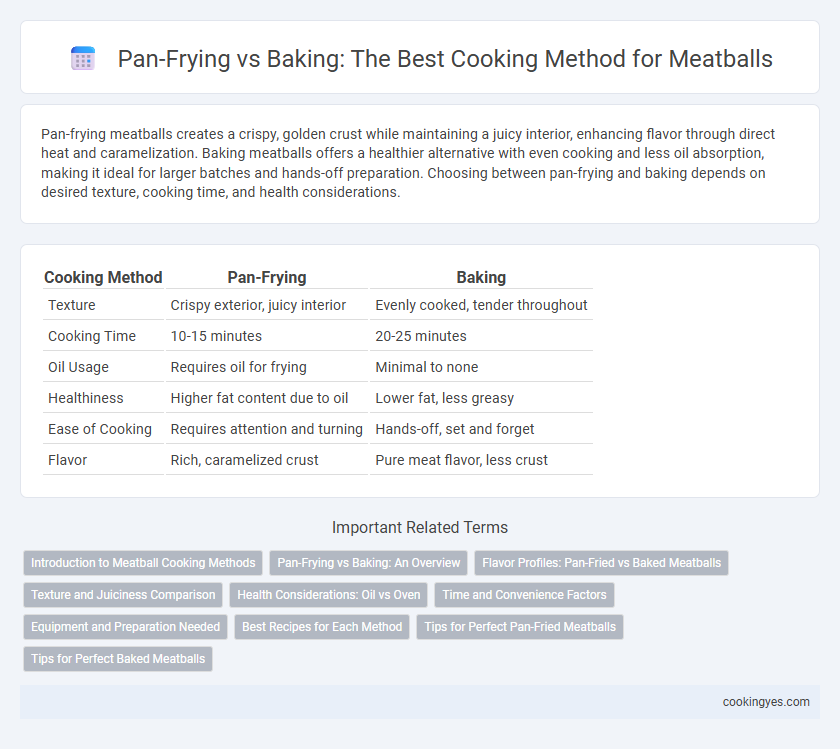 Pan-Frying vs Baking: The Best Cooking Method for Meatballs

Pan-frying meatballs creates a crispy, golden crust while maintaining a juicy interior, enhancing flavor through direct heat and caramelization. Baking meatballs offers a healthier alternative with even cooking and less oil absorption, making it ideal for larger batches and hands-off preparation. Choosing between pan-frying and baking depends on desired texture, cooking time, and health considerations.

| Cooking Method | Pan-Frying | Baking |
|---|---|---|
| Texture | Crispy exterior, juicy interior | Evenly cooked, tender throughout |
| Cooking Time | 10-15 minutes | 20-25 minutes |
| Oil Usage | Requires oil for frying | Minimal to none |
| Healthiness | Higher fat content due to oil | Lower fat, less greasy |
| Ease of Cooking | Requires attention and turning | Hands-off, set and forget |
| Flavor | Rich, caramelized crust | Pure meat flavor, less crust |

Important Related Terms

Introduction to Meatball Cooking Methods
Pan-Frying vs Baking: An Overview
Flavor Profiles: Pan-Fried vs Baked Meatballs
Texture and Juiciness Comparison
Health Considerations: Oil vs Oven
Time and Convenience Factors
Equipment and Preparation Needed
Best Recipes for Each Method
Tips for Perfect Pan-Fried Meatballs
Tips for Perfect Baked Meatballs

cookingyes.com