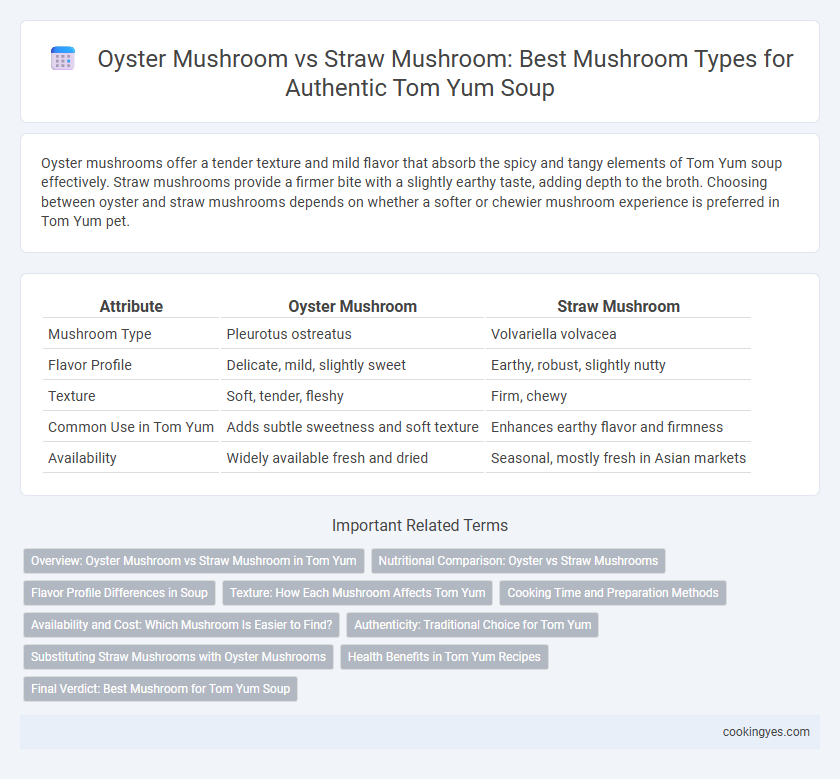 Oyster Mushroom vs Straw Mushroom: Best Mushroom Types for Authentic Tom Yum Soup

Oyster mushrooms offer a tender texture and mild flavor that absorb the spicy and tangy elements of Tom Yum soup effectively. Straw mushrooms provide a firmer bite with a slightly earthy taste, adding depth to the broth. Choosing between oyster and straw mushrooms depends on whether a softer or chewier mushroom experience is preferred in Tom Yum pet.

| Attribute | Oyster Mushroom | Straw Mushroom |
|---|---|---|
| Mushroom Type | Pleurotus ostreatus | Volvariella volvacea |
| Flavor Profile | Delicate, mild, slightly sweet | Earthy, robust, slightly nutty |
| Texture | Soft, tender, fleshy | Firm, chewy |
| Common Use in Tom Yum | Adds subtle sweetness and soft texture | Enhances earthy flavor and firmness |
| Availability | Widely available fresh and dried | Seasonal, mostly fresh in Asian markets |

Important Related Terms

Overview: Oyster Mushroom vs Straw Mushroom in Tom Yum
Nutritional Comparison: Oyster vs Straw Mushrooms
Flavor Profile Differences in Soup
Texture: How Each Mushroom Affects Tom Yum
Cooking Time and Preparation Methods
Availability and Cost: Which Mushroom Is Easier to Find?
Authenticity: Traditional Choice for Tom Yum
Substituting Straw Mushrooms with Oyster Mushrooms
Health Benefits in Tom Yum Recipes
Final Verdict: Best Mushroom for Tom Yum Soup

cookingyes.com