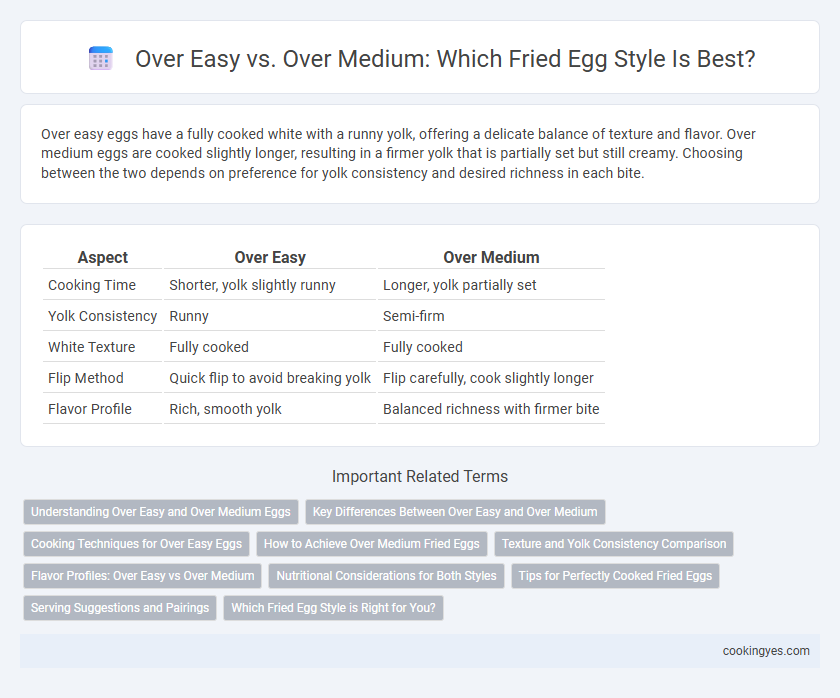 Over Easy vs. Over Medium: Which Fried Egg Style Is Best?

Over easy eggs have a fully cooked white with a runny yolk, offering a delicate balance of texture and flavor. Over medium eggs are cooked slightly longer, resulting in a firmer yolk that is partially set but still creamy. Choosing between the two depends on preference for yolk consistency and desired richness in each bite.

| Aspect | Over Easy | Over Medium |
|---|---|---|
| Cooking Time | Shorter, yolk slightly runny | Longer, yolk partially set |
| Yolk Consistency | Runny | Semi-firm |
| White Texture | Fully cooked | Fully cooked |
| Flip Method | Quick flip to avoid breaking yolk | Flip carefully, cook slightly longer |
| Flavor Profile | Rich, smooth yolk | Balanced richness with firmer bite |

Important Related Terms

Understanding Over Easy and Over Medium Eggs
Key Differences Between Over Easy and Over Medium
Cooking Techniques for Over Easy Eggs
How to Achieve Over Medium Fried Eggs
Texture and Yolk Consistency Comparison
Flavor Profiles: Over Easy vs Over Medium
Nutritional Considerations for Both Styles
Tips for Perfectly Cooked Fried Eggs
Serving Suggestions and Pairings
Which Fried Egg Style is Right for You?

cookingyes.com