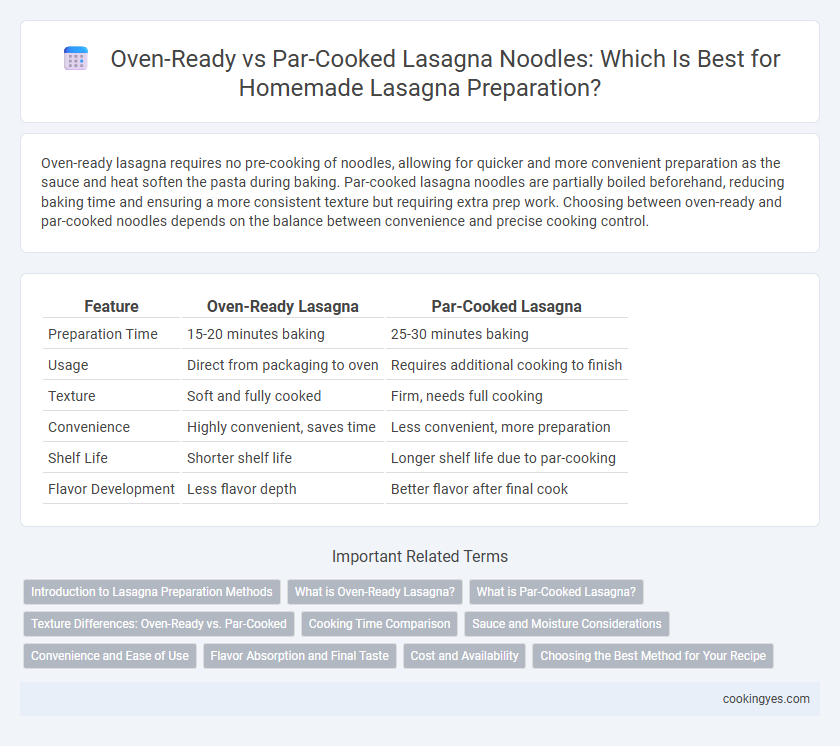 Oven-Ready vs Par-Cooked Lasagna Noodles: Which Is Best for Homemade Lasagna Preparation?

Oven-ready lasagna requires no pre-cooking of noodles, allowing for quicker and more convenient preparation as the sauce and heat soften the pasta during baking. Par-cooked lasagna noodles are partially boiled beforehand, reducing baking time and ensuring a more consistent texture but requiring extra prep work. Choosing between oven-ready and par-cooked noodles depends on the balance between convenience and precise cooking control.

| Feature | Oven-Ready Lasagna | Par-Cooked Lasagna |
|---|---|---|
| Preparation Time | 15-20 minutes baking | 25-30 minutes baking |
| Usage | Direct from packaging to oven | Requires additional cooking to finish |
| Texture | Soft and fully cooked | Firm, needs full cooking |
| Convenience | Highly convenient, saves time | Less convenient, more preparation |
| Shelf Life | Shorter shelf life | Longer shelf life due to par-cooking |
| Flavor Development | Less flavor depth | Better flavor after final cook |

Important Related Terms

Introduction to Lasagna Preparation Methods
What is Oven-Ready Lasagna?
What is Par-Cooked Lasagna?
Texture Differences: Oven-Ready vs. Par-Cooked
Cooking Time Comparison
Sauce and Moisture Considerations
Convenience and Ease of Use
Flavor Absorption and Final Taste
Cost and Availability
Choosing the Best Method for Your Recipe

cookingyes.com