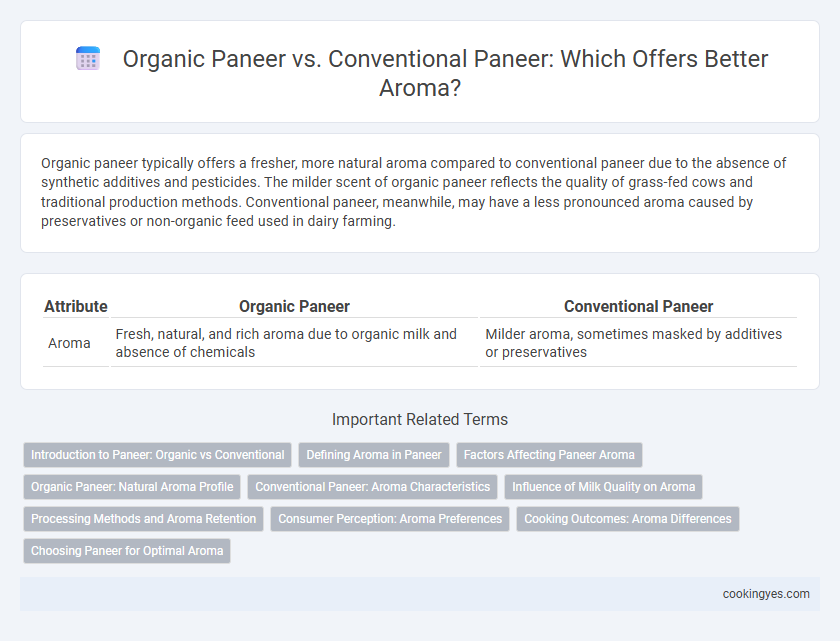 Organic Paneer vs. Conventional Paneer: Which Offers Better Aroma?

Organic paneer typically offers a fresher, more natural aroma compared to conventional paneer due to the absence of synthetic additives and pesticides. The milder scent of organic paneer reflects the quality of grass-fed cows and traditional production methods. Conventional paneer, meanwhile, may have a less pronounced aroma caused by preservatives or non-organic feed used in dairy farming.

| Attribute | Organic Paneer | Conventional Paneer |
|---|---|---|
| Aroma | Fresh, natural, and rich aroma due to organic milk and absence of chemicals | Milder aroma, sometimes masked by additives or preservatives |

Important Related Terms

Introduction to Paneer: Organic vs Conventional
Defining Aroma in Paneer
Factors Affecting Paneer Aroma
Organic Paneer: Natural Aroma Profile
Conventional Paneer: Aroma Characteristics
Influence of Milk Quality on Aroma
Processing Methods and Aroma Retention
Consumer Perception: Aroma Preferences
Cooking Outcomes: Aroma Differences
Choosing Paneer for Optimal Aroma

cookingyes.com