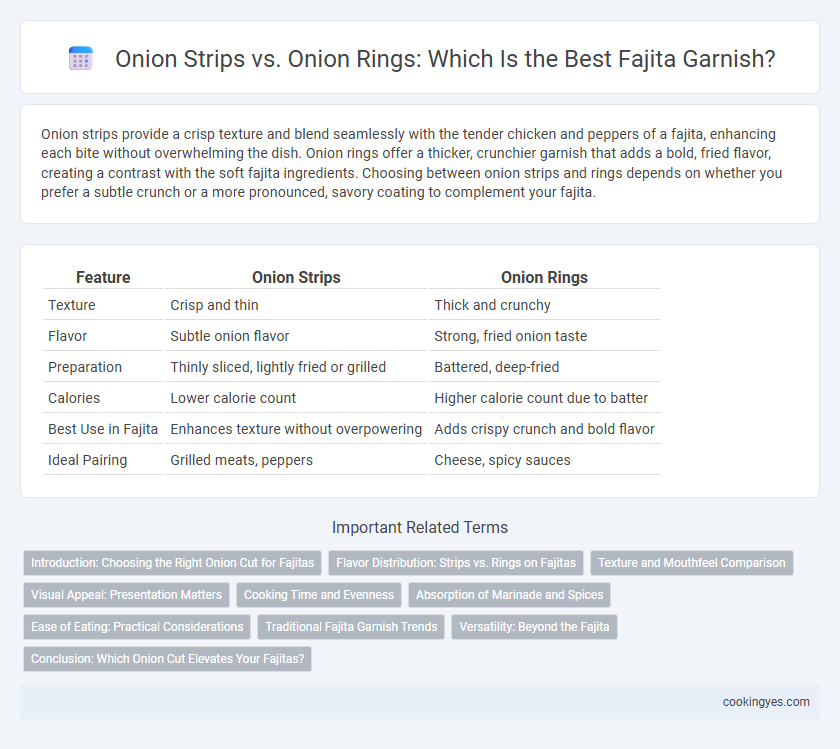 Onion Strips vs. Onion Rings: Which Is the Best Fajita Garnish?

Onion strips provide a crisp texture and blend seamlessly with the tender chicken and peppers of a fajita, enhancing each bite without overwhelming the dish. Onion rings offer a thicker, crunchier garnish that adds a bold, fried flavor, creating a contrast with the soft fajita ingredients. Choosing between onion strips and rings depends on whether you prefer a subtle crunch or a more pronounced, savory coating to complement your fajita.

| Feature | Onion Strips | Onion Rings |
|---|---|---|
| Texture | Crisp and thin | Thick and crunchy |
| Flavor | Subtle onion flavor | Strong, fried onion taste |
| Preparation | Thinly sliced, lightly fried or grilled | Battered, deep-fried |
| Calories | Lower calorie count | Higher calorie count due to batter |
| Best Use in Fajita | Enhances texture without overpowering | Adds crispy crunch and bold flavor |
| Ideal Pairing | Grilled meats, peppers | Cheese, spicy sauces |

Important Related Terms

Introduction: Choosing the Right Onion Cut for Fajitas
Flavor Distribution: Strips vs. Rings on Fajitas
Texture and Mouthfeel Comparison
Visual Appeal: Presentation Matters
Cooking Time and Evenness
Absorption of Marinade and Spices
Ease of Eating: Practical Considerations
Traditional Fajita Garnish Trends
Versatility: Beyond the Fajita
Conclusion: Which Onion Cut Elevates Your Fajitas?

cookingyes.com