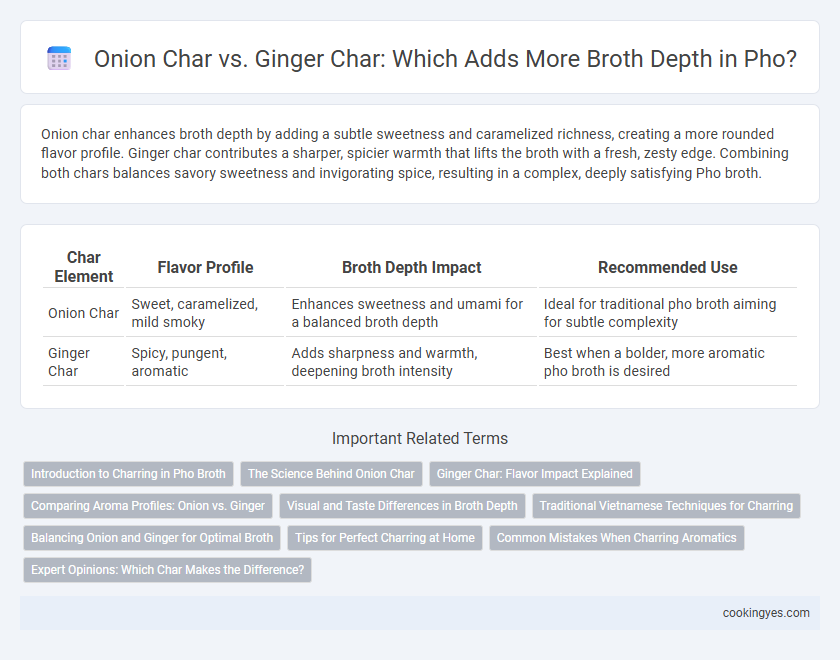 Onion Char vs. Ginger Char: Which Adds More Broth Depth in Pho?

Onion char enhances broth depth by adding a subtle sweetness and caramelized richness, creating a more rounded flavor profile. Ginger char contributes a sharper, spicier warmth that lifts the broth with a fresh, zesty edge. Combining both chars balances savory sweetness and invigorating spice, resulting in a complex, deeply satisfying Pho broth.

| Char Element | Flavor Profile | Broth Depth Impact | Recommended Use |
|---|---|---|---|
| Onion Char | Sweet, caramelized, mild smoky | Enhances sweetness and umami for a balanced broth depth | Ideal for traditional pho broth aiming for subtle complexity |
| Ginger Char | Spicy, pungent, aromatic | Adds sharpness and warmth, deepening broth intensity | Best when a bolder, more aromatic pho broth is desired |

Important Related Terms

Introduction to Charring in Pho Broth
The Science Behind Onion Char
Ginger Char: Flavor Impact Explained
Comparing Aroma Profiles: Onion vs. Ginger
Visual and Taste Differences in Broth Depth
Traditional Vietnamese Techniques for Charring
Balancing Onion and Ginger for Optimal Broth
Tips for Perfect Charring at Home
Common Mistakes When Charring Aromatics
Expert Opinions: Which Char Makes the Difference?

cookingyes.com