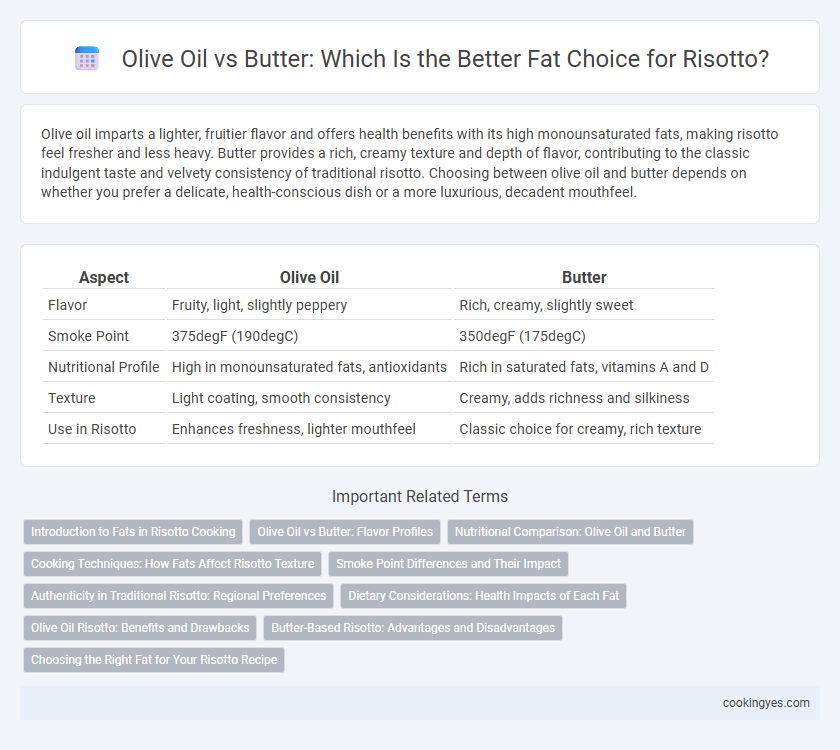 Olive Oil vs Butter: Which Is the Better Fat Choice for Risotto?

Olive oil imparts a lighter, fruitier flavor and offers health benefits with its high monounsaturated fats, making risotto feel fresher and less heavy. Butter provides a rich, creamy texture and depth of flavor, contributing to the classic indulgent taste and velvety consistency of traditional risotto. Choosing between olive oil and butter depends on whether you prefer a delicate, health-conscious dish or a more luxurious, decadent mouthfeel.

| Aspect | Olive Oil | Butter |
|---|---|---|
| Flavor | Fruity, light, slightly peppery | Rich, creamy, slightly sweet |
| Smoke Point | 375degF (190degC) | 350degF (175degC) |
| Nutritional Profile | High in monounsaturated fats, antioxidants | Rich in saturated fats, vitamins A and D |
| Texture | Light coating, smooth consistency | Creamy, adds richness and silkiness |
| Use in Risotto | Enhances freshness, lighter mouthfeel | Classic choice for creamy, rich texture |

Important Related Terms

Introduction to Fats in Risotto Cooking
Olive Oil vs Butter: Flavor Profiles
Nutritional Comparison: Olive Oil and Butter
Cooking Techniques: How Fats Affect Risotto Texture
Smoke Point Differences and Their Impact
Authenticity in Traditional Risotto: Regional Preferences
Dietary Considerations: Health Impacts of Each Fat
Olive Oil Risotto: Benefits and Drawbacks
Butter-Based Risotto: Advantages and Disadvantages
Choosing the Right Fat for Your Risotto Recipe

cookingyes.com