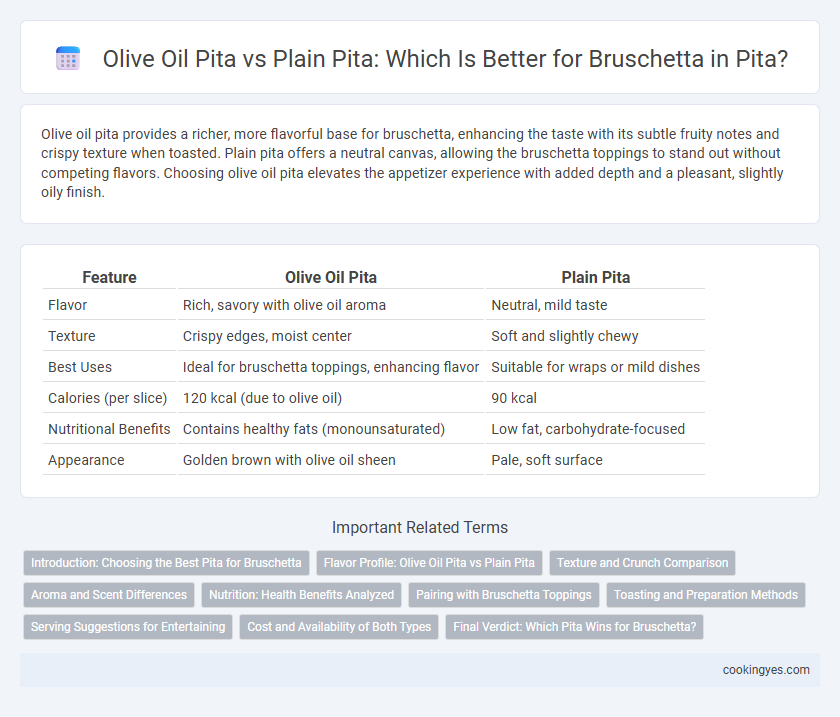 Olive Oil Pita vs Plain Pita: Which Is Better for Bruschetta in Pita?

Olive oil pita provides a richer, more flavorful base for bruschetta, enhancing the taste with its subtle fruity notes and crispy texture when toasted. Plain pita offers a neutral canvas, allowing the bruschetta toppings to stand out without competing flavors. Choosing olive oil pita elevates the appetizer experience with added depth and a pleasant, slightly oily finish.

| Feature | Olive Oil Pita | Plain Pita |
|---|---|---|
| Flavor | Rich, savory with olive oil aroma | Neutral, mild taste |
| Texture | Crispy edges, moist center | Soft and slightly chewy |
| Best Uses | Ideal for bruschetta toppings, enhancing flavor | Suitable for wraps or mild dishes |
| Calories (per slice) | 120 kcal (due to olive oil) | 90 kcal |
| Nutritional Benefits | Contains healthy fats (monounsaturated) | Low fat, carbohydrate-focused |
| Appearance | Golden brown with olive oil sheen | Pale, soft surface |

Important Related Terms

Introduction: Choosing the Best Pita for Bruschetta
Flavor Profile: Olive Oil Pita vs Plain Pita
Texture and Crunch Comparison
Aroma and Scent Differences
Nutrition: Health Benefits Analyzed
Pairing with Bruschetta Toppings
Toasting and Preparation Methods
Serving Suggestions for Entertaining
Cost and Availability of Both Types
Final Verdict: Which Pita Wins for Bruschetta?

cookingyes.com