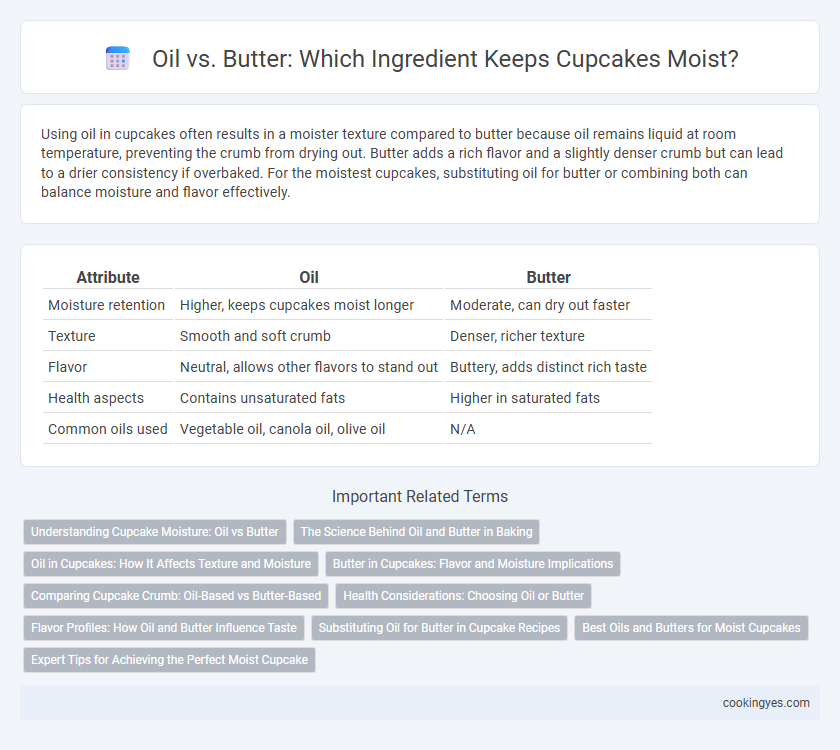 Oil vs. Butter: Which Ingredient Keeps Cupcakes Moist?

Using oil in cupcakes often results in a moister texture compared to butter because oil remains liquid at room temperature, preventing the crumb from drying out. Butter adds a rich flavor and a slightly denser crumb but can lead to a drier consistency if overbaked. For the moistest cupcakes, substituting oil for butter or combining both can balance moisture and flavor effectively.

| Attribute | Oil | Butter |
|---|---|---|
| Moisture retention | Higher, keeps cupcakes moist longer | Moderate, can dry out faster |
| Texture | Smooth and soft crumb | Denser, richer texture |
| Flavor | Neutral, allows other flavors to stand out | Buttery, adds distinct rich taste |
| Health aspects | Contains unsaturated fats | Higher in saturated fats |
| Common oils used | Vegetable oil, canola oil, olive oil | N/A |

Important Related Terms

Understanding Cupcake Moisture: Oil vs Butter
The Science Behind Oil and Butter in Baking
Oil in Cupcakes: How It Affects Texture and Moisture
Butter in Cupcakes: Flavor and Moisture Implications
Comparing Cupcake Crumb: Oil-Based vs Butter-Based
Health Considerations: Choosing Oil or Butter
Flavor Profiles: How Oil and Butter Influence Taste
Substituting Oil for Butter in Cupcake Recipes
Best Oils and Butters for Moist Cupcakes
Expert Tips for Achieving the Perfect Moist Cupcake

cookingyes.com