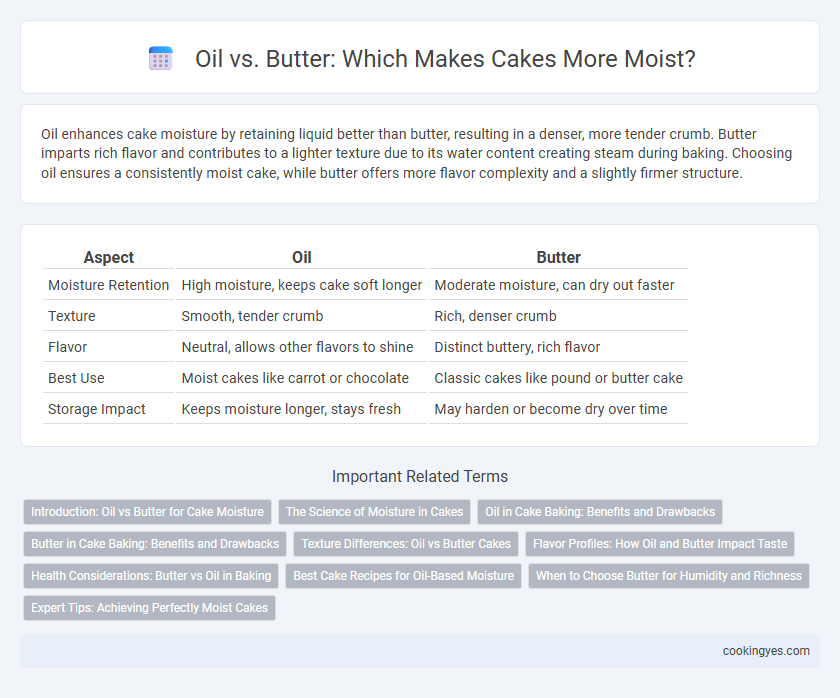 Oil vs. Butter: Which Makes Cakes More Moist?

Oil enhances cake moisture by retaining liquid better than butter, resulting in a denser, more tender crumb. Butter imparts rich flavor and contributes to a lighter texture due to its water content creating steam during baking. Choosing oil ensures a consistently moist cake, while butter offers more flavor complexity and a slightly firmer structure.

| Aspect | Oil | Butter |
|---|---|---|
| Moisture Retention | High moisture, keeps cake soft longer | Moderate moisture, can dry out faster |
| Texture | Smooth, tender crumb | Rich, denser crumb |
| Flavor | Neutral, allows other flavors to shine | Distinct buttery, rich flavor |
| Best Use | Moist cakes like carrot or chocolate | Classic cakes like pound or butter cake |
| Storage Impact | Keeps moisture longer, stays fresh | May harden or become dry over time |

Important Related Terms

Introduction: Oil vs Butter for Cake Moisture
The Science of Moisture in Cakes
Oil in Cake Baking: Benefits and Drawbacks
Butter in Cake Baking: Benefits and Drawbacks
Texture Differences: Oil vs Butter Cakes
Flavor Profiles: How Oil and Butter Impact Taste
Health Considerations: Butter vs Oil in Baking
Best Cake Recipes for Oil-Based Moisture
When to Choose Butter for Humidity and Richness
Expert Tips: Achieving Perfectly Moist Cakes

cookingyes.com