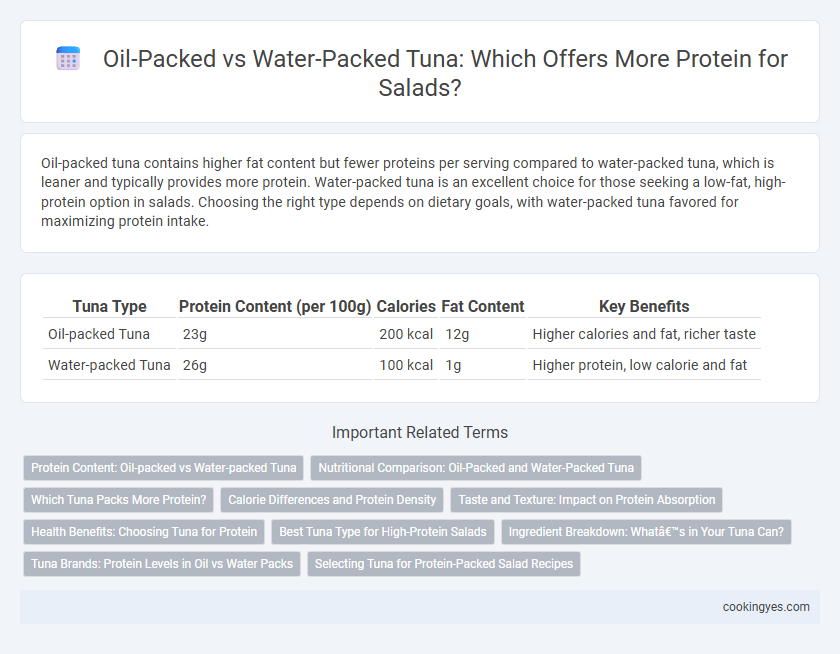 Oil-Packed vs Water-Packed Tuna: Which Offers More Protein for Salads?

Oil-packed tuna contains higher fat content but fewer proteins per serving compared to water-packed tuna, which is leaner and typically provides more protein. Water-packed tuna is an excellent choice for those seeking a low-fat, high-protein option in salads. Choosing the right type depends on dietary goals, with water-packed tuna favored for maximizing protein intake.

| Tuna Type | Protein Content (per 100g) | Calories | Fat Content | Key Benefits |
|---|---|---|---|---|
| Oil-packed Tuna | 23g | 200 kcal | 12g | Higher calories and fat, richer taste |
| Water-packed Tuna | 26g | 100 kcal | 1g | Higher protein, low calorie and fat |

Important Related Terms

Protein Content: Oil-packed vs Water-packed Tuna
Nutritional Comparison: Oil-Packed and Water-Packed Tuna
Which Tuna Packs More Protein?
Calorie Differences and Protein Density
Taste and Texture: Impact on Protein Absorption
Health Benefits: Choosing Tuna for Protein
Best Tuna Type for High-Protein Salads
Ingredient Breakdown: Whatâ€™s in Your Tuna Can?
Tuna Brands: Protein Levels in Oil vs Water Packs
Selecting Tuna for Protein-Packed Salad Recipes

cookingyes.com