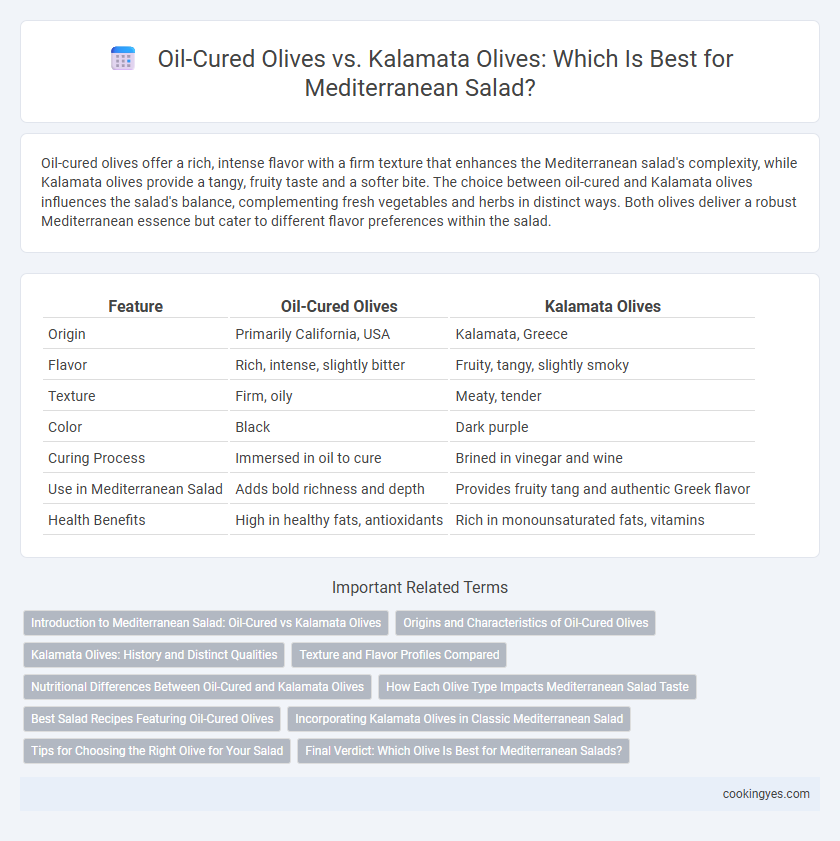 Oil-Cured Olives vs. Kalamata Olives: Which Is Best for Mediterranean Salad?

Oil-cured olives offer a rich, intense flavor with a firm texture that enhances the Mediterranean salad's complexity, while Kalamata olives provide a tangy, fruity taste and a softer bite. The choice between oil-cured and Kalamata olives influences the salad's balance, complementing fresh vegetables and herbs in distinct ways. Both olives deliver a robust Mediterranean essence but cater to different flavor preferences within the salad.

| Feature | Oil-Cured Olives | Kalamata Olives |
|---|---|---|
| Origin | Primarily California, USA | Kalamata, Greece |
| Flavor | Rich, intense, slightly bitter | Fruity, tangy, slightly smoky |
| Texture | Firm, oily | Meaty, tender |
| Color | Black | Dark purple |
| Curing Process | Immersed in oil to cure | Brined in vinegar and wine |
| Use in Mediterranean Salad | Adds bold richness and depth | Provides fruity tang and authentic Greek flavor |
| Health Benefits | High in healthy fats, antioxidants | Rich in monounsaturated fats, vitamins |

Important Related Terms

Introduction to Mediterranean Salad: Oil-Cured vs Kalamata Olives
Origins and Characteristics of Oil-Cured Olives
Kalamata Olives: History and Distinct Qualities
Texture and Flavor Profiles Compared
Nutritional Differences Between Oil-Cured and Kalamata Olives
How Each Olive Type Impacts Mediterranean Salad Taste
Best Salad Recipes Featuring Oil-Cured Olives
Incorporating Kalamata Olives in Classic Mediterranean Salad
Tips for Choosing the Right Olive for Your Salad
Final Verdict: Which Olive Is Best for Mediterranean Salads?

cookingyes.com