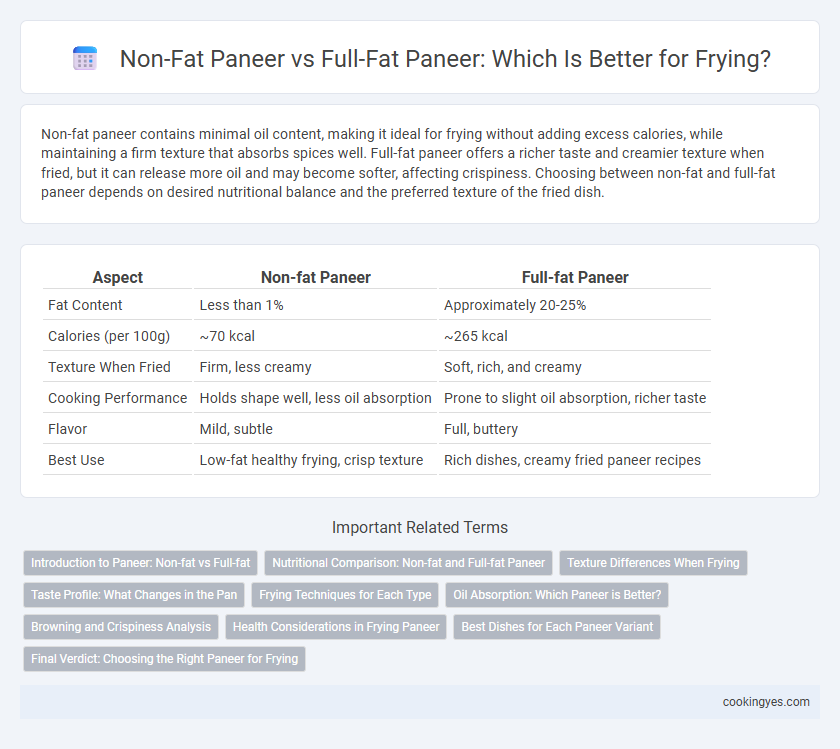 Non-Fat Paneer vs Full-Fat Paneer: Which Is Better for Frying?

Non-fat paneer contains minimal oil content, making it ideal for frying without adding excess calories, while maintaining a firm texture that absorbs spices well. Full-fat paneer offers a richer taste and creamier texture when fried, but it can release more oil and may become softer, affecting crispiness. Choosing between non-fat and full-fat paneer depends on desired nutritional balance and the preferred texture of the fried dish.

| Aspect | Non-fat Paneer | Full-fat Paneer |
|---|---|---|
| Fat Content | Less than 1% | Approximately 20-25% |
| Calories (per 100g) | ~70 kcal | ~265 kcal |
| Texture When Fried | Firm, less creamy | Soft, rich, and creamy |
| Cooking Performance | Holds shape well, less oil absorption | Prone to slight oil absorption, richer taste |
| Flavor | Mild, subtle | Full, buttery |
| Best Use | Low-fat healthy frying, crisp texture | Rich dishes, creamy fried paneer recipes |

Important Related Terms

Introduction to Paneer: Non-fat vs Full-fat
Nutritional Comparison: Non-fat and Full-fat Paneer
Texture Differences When Frying
Taste Profile: What Changes in the Pan
Frying Techniques for Each Type
Oil Absorption: Which Paneer is Better?
Browning and Crispiness Analysis
Health Considerations in Frying Paneer
Best Dishes for Each Paneer Variant
Final Verdict: Choosing the Right Paneer for Frying

cookingyes.com