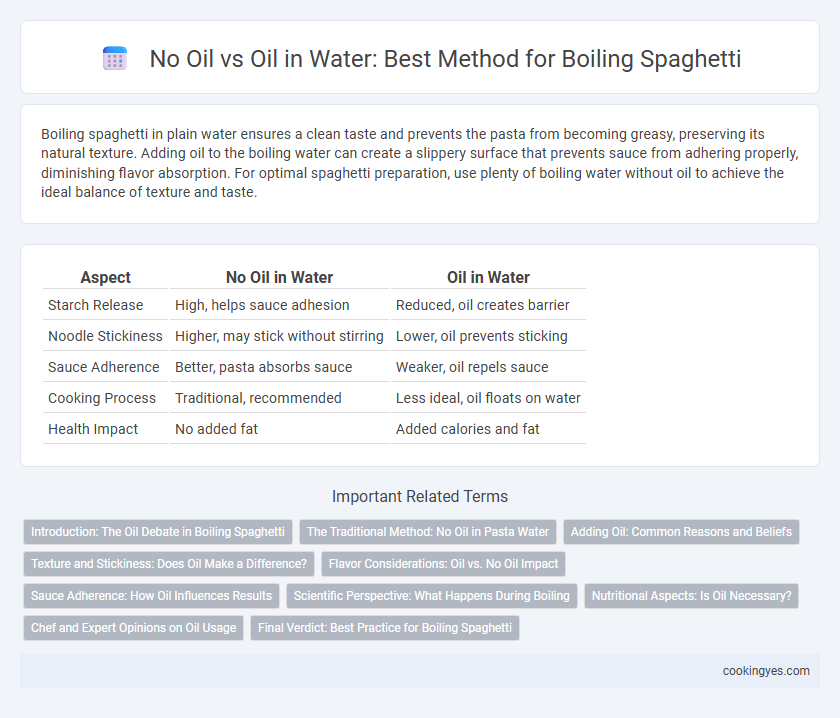 No Oil vs Oil in Water: Best Method for Boiling Spaghetti

Boiling spaghetti in plain water ensures a clean taste and prevents the pasta from becoming greasy, preserving its natural texture. Adding oil to the boiling water can create a slippery surface that prevents sauce from adhering properly, diminishing flavor absorption. For optimal spaghetti preparation, use plenty of boiling water without oil to achieve the ideal balance of texture and taste.

| Aspect | No Oil in Water | Oil in Water |
|---|---|---|
| Starch Release | High, helps sauce adhesion | Reduced, oil creates barrier |
| Noodle Stickiness | Higher, may stick without stirring | Lower, oil prevents sticking |
| Sauce Adherence | Better, pasta absorbs sauce | Weaker, oil repels sauce |
| Cooking Process | Traditional, recommended | Less ideal, oil floats on water |
| Health Impact | No added fat | Added calories and fat |

Important Related Terms

Introduction: The Oil Debate in Boiling Spaghetti
The Traditional Method: No Oil in Pasta Water
Adding Oil: Common Reasons and Beliefs
Texture and Stickiness: Does Oil Make a Difference?
Flavor Considerations: Oil vs. No Oil Impact
Sauce Adherence: How Oil Influences Results
Scientific Perspective: What Happens During Boiling
Nutritional Aspects: Is Oil Necessary?
Chef and Expert Opinions on Oil Usage
Final Verdict: Best Practice for Boiling Spaghetti

cookingyes.com