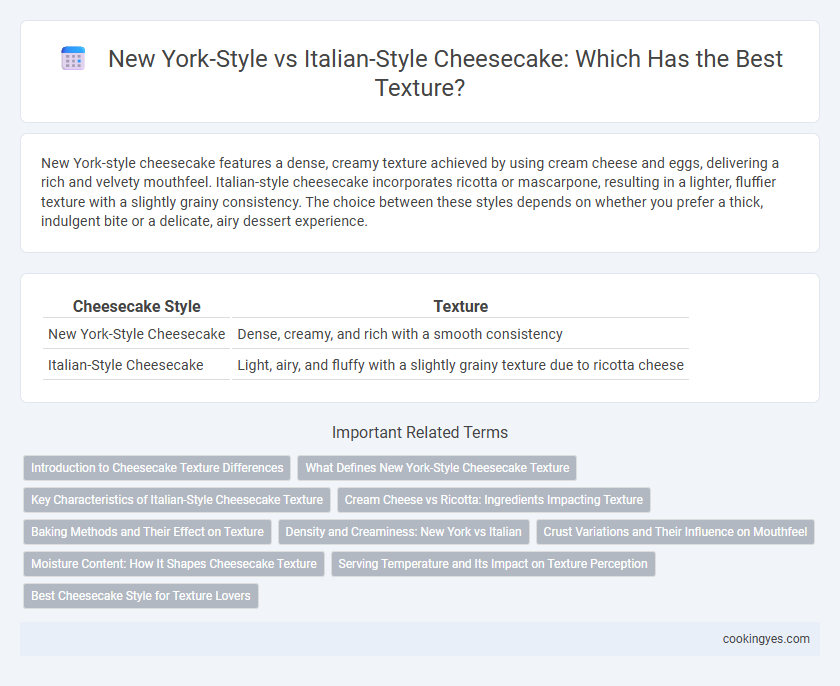 New York-Style vs Italian-Style Cheesecake: Which Has the Best Texture?

New York-style cheesecake features a dense, creamy texture achieved by using cream cheese and eggs, delivering a rich and velvety mouthfeel. Italian-style cheesecake incorporates ricotta or mascarpone, resulting in a lighter, fluffier texture with a slightly grainy consistency. The choice between these styles depends on whether you prefer a thick, indulgent bite or a delicate, airy dessert experience.

| Cheesecake Style | Texture |
|---|---|
| New York-Style Cheesecake | Dense, creamy, and rich with a smooth consistency |
| Italian-Style Cheesecake | Light, airy, and fluffy with a slightly grainy texture due to ricotta cheese |

Important Related Terms

Introduction to Cheesecake Texture Differences
What Defines New York-Style Cheesecake Texture
Key Characteristics of Italian-Style Cheesecake Texture
Cream Cheese vs Ricotta: Ingredients Impacting Texture
Baking Methods and Their Effect on Texture
Density and Creaminess: New York vs Italian
Crust Variations and Their Influence on Mouthfeel
Moisture Content: How It Shapes Cheesecake Texture
Serving Temperature and Its Impact on Texture Perception
Best Cheesecake Style for Texture Lovers

cookingyes.com