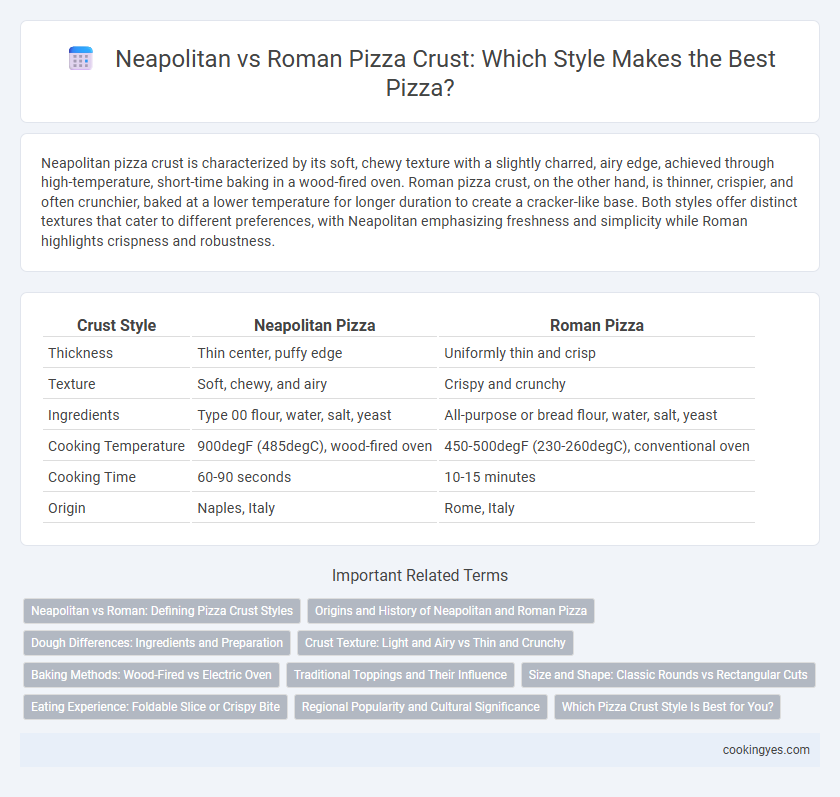 Neapolitan vs Roman Pizza Crust: Which Style Makes the Best Pizza?

Neapolitan pizza crust is characterized by its soft, chewy texture with a slightly charred, airy edge, achieved through high-temperature, short-time baking in a wood-fired oven. Roman pizza crust, on the other hand, is thinner, crispier, and often crunchier, baked at a lower temperature for longer duration to create a cracker-like base. Both styles offer distinct textures that cater to different preferences, with Neapolitan emphasizing freshness and simplicity while Roman highlights crispness and robustness.

| Crust Style | Neapolitan Pizza | Roman Pizza |
|---|---|---|
| Thickness | Thin center, puffy edge | Uniformly thin and crisp |
| Texture | Soft, chewy, and airy | Crispy and crunchy |
| Ingredients | Type 00 flour, water, salt, yeast | All-purpose or bread flour, water, salt, yeast |
| Cooking Temperature | 900degF (485degC), wood-fired oven | 450-500degF (230-260degC), conventional oven |
| Cooking Time | 60-90 seconds | 10-15 minutes |
| Origin | Naples, Italy | Rome, Italy |

Important Related Terms

Neapolitan vs Roman: Defining Pizza Crust Styles
Origins and History of Neapolitan and Roman Pizza
Dough Differences: Ingredients and Preparation
Crust Texture: Light and Airy vs Thin and Crunchy
Baking Methods: Wood-Fired vs Electric Oven
Traditional Toppings and Their Influence
Size and Shape: Classic Rounds vs Rectangular Cuts
Eating Experience: Foldable Slice or Crispy Bite
Regional Popularity and Cultural Significance
Which Pizza Crust Style Is Best for You?

cookingyes.com