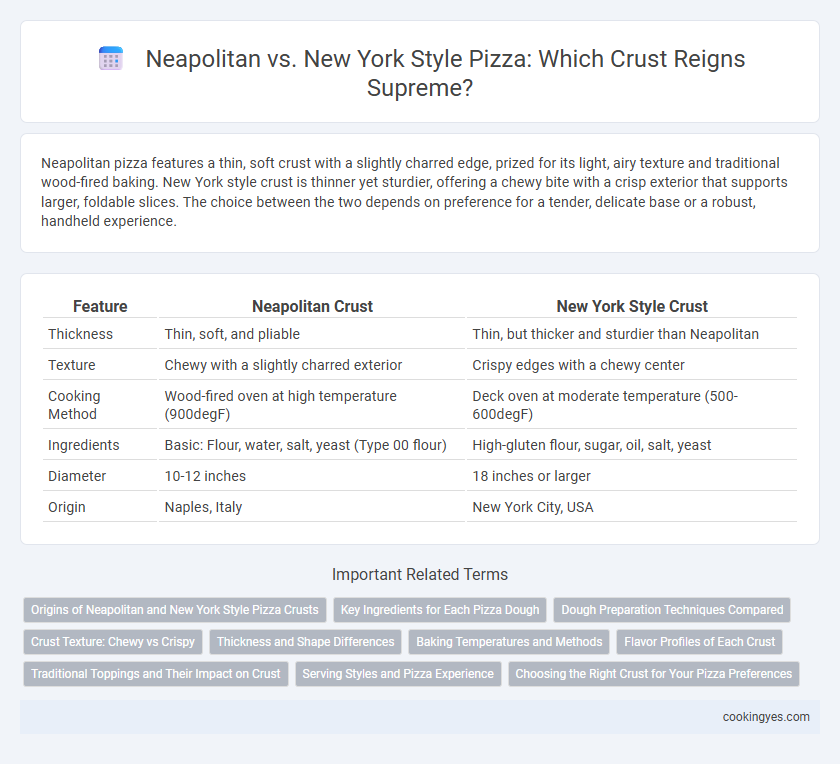 Neapolitan vs. New York Style Pizza: Which Crust Reigns Supreme?

Neapolitan pizza features a thin, soft crust with a slightly charred edge, prized for its light, airy texture and traditional wood-fired baking. New York style crust is thinner yet sturdier, offering a chewy bite with a crisp exterior that supports larger, foldable slices. The choice between the two depends on preference for a tender, delicate base or a robust, handheld experience.

| Feature | Neapolitan Crust | New York Style Crust |
|---|---|---|
| Thickness | Thin, soft, and pliable | Thin, but thicker and sturdier than Neapolitan |
| Texture | Chewy with a slightly charred exterior | Crispy edges with a chewy center |
| Cooking Method | Wood-fired oven at high temperature (900degF) | Deck oven at moderate temperature (500-600degF) |
| Ingredients | Basic: Flour, water, salt, yeast (Type 00 flour) | High-gluten flour, sugar, oil, salt, yeast |
| Diameter | 10-12 inches | 18 inches or larger |
| Origin | Naples, Italy | New York City, USA |

Important Related Terms

Origins of Neapolitan and New York Style Pizza Crusts
Key Ingredients for Each Pizza Dough
Dough Preparation Techniques Compared
Crust Texture: Chewy vs Crispy
Thickness and Shape Differences
Baking Temperatures and Methods
Flavor Profiles of Each Crust
Traditional Toppings and Their Impact on Crust
Serving Styles and Pizza Experience
Choosing the Right Crust for Your Pizza Preferences

cookingyes.com