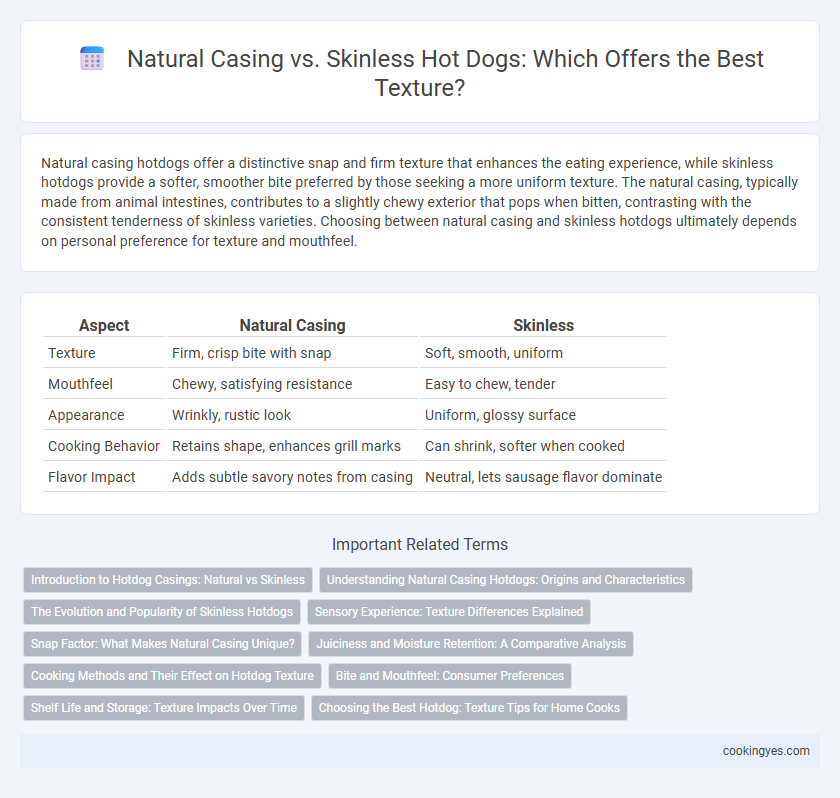 Natural Casing vs. Skinless Hot Dogs: Which Offers the Best Texture?

Natural casing hotdogs offer a distinctive snap and firm texture that enhances the eating experience, while skinless hotdogs provide a softer, smoother bite preferred by those seeking a more uniform texture. The natural casing, typically made from animal intestines, contributes to a slightly chewy exterior that pops when bitten, contrasting with the consistent tenderness of skinless varieties. Choosing between natural casing and skinless hotdogs ultimately depends on personal preference for texture and mouthfeel.

| Aspect | Natural Casing | Skinless |
|---|---|---|
| Texture | Firm, crisp bite with snap | Soft, smooth, uniform |
| Mouthfeel | Chewy, satisfying resistance | Easy to chew, tender |
| Appearance | Wrinkly, rustic look | Uniform, glossy surface |
| Cooking Behavior | Retains shape, enhances grill marks | Can shrink, softer when cooked |
| Flavor Impact | Adds subtle savory notes from casing | Neutral, lets sausage flavor dominate |

Important Related Terms

Introduction to Hotdog Casings: Natural vs Skinless
Understanding Natural Casing Hotdogs: Origins and Characteristics
The Evolution and Popularity of Skinless Hotdogs
Sensory Experience: Texture Differences Explained
Snap Factor: What Makes Natural Casing Unique?
Juiciness and Moisture Retention: A Comparative Analysis
Cooking Methods and Their Effect on Hotdog Texture
Bite and Mouthfeel: Consumer Preferences
Shelf Life and Storage: Texture Impacts Over Time
Choosing the Best Hotdog: Texture Tips for Home Cooks

cookingyes.com