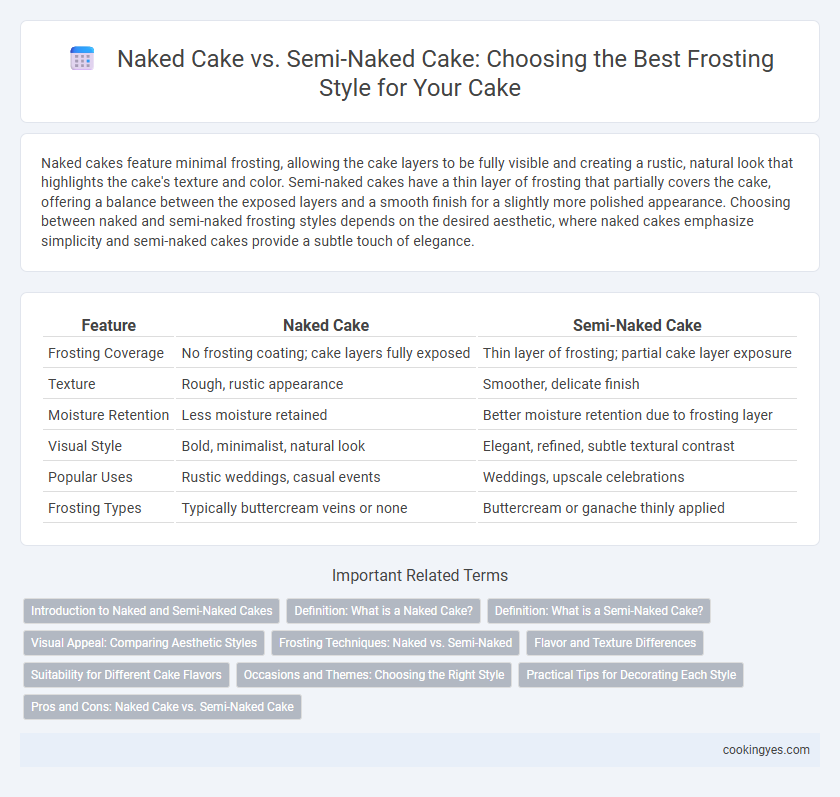 Naked Cake vs. Semi-Naked Cake: Choosing the Best Frosting Style for Your Cake

Naked cakes feature minimal frosting, allowing the cake layers to be fully visible and creating a rustic, natural look that highlights the cake's texture and color. Semi-naked cakes have a thin layer of frosting that partially covers the cake, offering a balance between the exposed layers and a smooth finish for a slightly more polished appearance. Choosing between naked and semi-naked frosting styles depends on the desired aesthetic, where naked cakes emphasize simplicity and semi-naked cakes provide a subtle touch of elegance.

| Feature | Naked Cake | Semi-Naked Cake |
|---|---|---|
| Frosting Coverage | No frosting coating; cake layers fully exposed | Thin layer of frosting; partial cake layer exposure |
| Texture | Rough, rustic appearance | Smoother, delicate finish |
| Moisture Retention | Less moisture retained | Better moisture retention due to frosting layer |
| Visual Style | Bold, minimalist, natural look | Elegant, refined, subtle textural contrast |
| Popular Uses | Rustic weddings, casual events | Weddings, upscale celebrations |
| Frosting Types | Typically buttercream veins or none | Buttercream or ganache thinly applied |

Important Related Terms

Introduction to Naked and Semi-Naked Cakes
Definition: What is a Naked Cake?
Definition: What is a Semi-Naked Cake?
Visual Appeal: Comparing Aesthetic Styles
Frosting Techniques: Naked vs. Semi-Naked
Flavor and Texture Differences
Suitability for Different Cake Flavors
Occasions and Themes: Choosing the Right Style
Practical Tips for Decorating Each Style
Pros and Cons: Naked Cake vs. Semi-Naked Cake

cookingyes.com