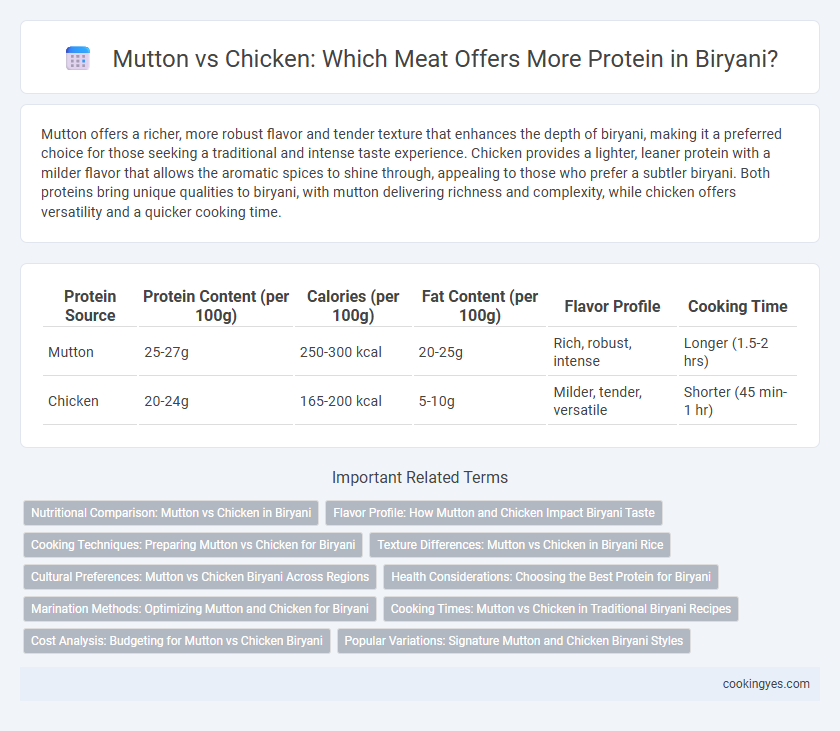 Mutton vs Chicken: Which Meat Offers More Protein in Biryani?

Mutton offers a richer, more robust flavor and tender texture that enhances the depth of biryani, making it a preferred choice for those seeking a traditional and intense taste experience. Chicken provides a lighter, leaner protein with a milder flavor that allows the aromatic spices to shine through, appealing to those who prefer a subtler biryani. Both proteins bring unique qualities to biryani, with mutton delivering richness and complexity, while chicken offers versatility and a quicker cooking time.

| Protein Source | Protein Content (per 100g) | Calories (per 100g) | Fat Content (per 100g) | Flavor Profile | Cooking Time |
|---|---|---|---|---|---|
| Mutton | 25-27g | 250-300 kcal | 20-25g | Rich, robust, intense | Longer (1.5-2 hrs) |
| Chicken | 20-24g | 165-200 kcal | 5-10g | Milder, tender, versatile | Shorter (45 min-1 hr) |

Important Related Terms

Nutritional Comparison: Mutton vs Chicken in Biryani
Flavor Profile: How Mutton and Chicken Impact Biryani Taste
Cooking Techniques: Preparing Mutton vs Chicken for Biryani
Texture Differences: Mutton vs Chicken in Biryani Rice
Cultural Preferences: Mutton vs Chicken Biryani Across Regions
Health Considerations: Choosing the Best Protein for Biryani
Marination Methods: Optimizing Mutton and Chicken for Biryani
Cooking Times: Mutton vs Chicken in Traditional Biryani Recipes
Cost Analysis: Budgeting for Mutton vs Chicken Biryani
Popular Variations: Signature Mutton and Chicken Biryani Styles

cookingyes.com