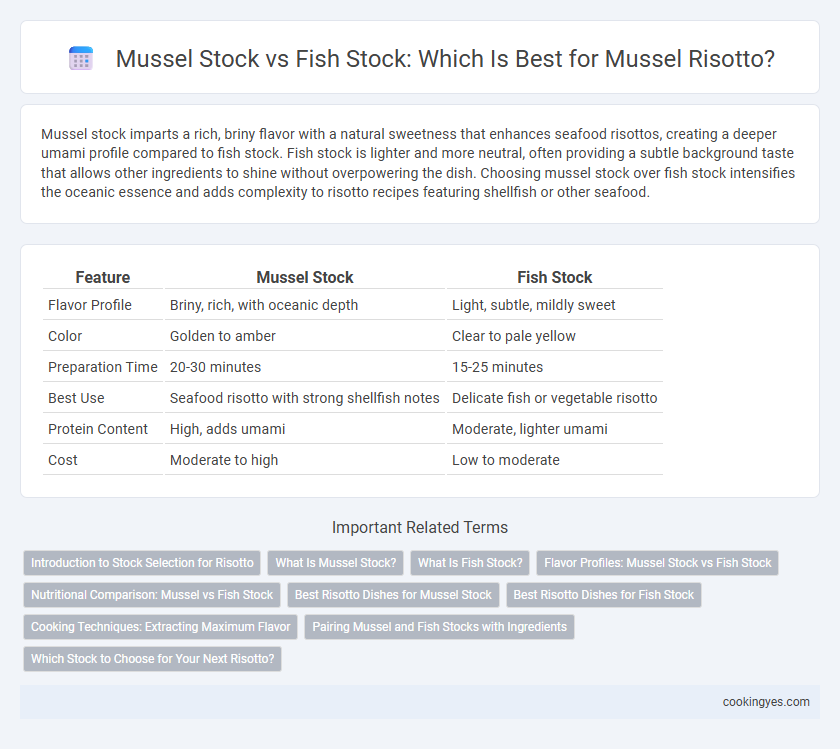 Mussel Stock vs Fish Stock: Which Is Best for Mussel Risotto?

Mussel stock imparts a rich, briny flavor with a natural sweetness that enhances seafood risottos, creating a deeper umami profile compared to fish stock. Fish stock is lighter and more neutral, often providing a subtle background taste that allows other ingredients to shine without overpowering the dish. Choosing mussel stock over fish stock intensifies the oceanic essence and adds complexity to risotto recipes featuring shellfish or other seafood.

| Feature | Mussel Stock | Fish Stock |
|---|---|---|
| Flavor Profile | Briny, rich, with oceanic depth | Light, subtle, mildly sweet |
| Color | Golden to amber | Clear to pale yellow |
| Preparation Time | 20-30 minutes | 15-25 minutes |
| Best Use | Seafood risotto with strong shellfish notes | Delicate fish or vegetable risotto |
| Protein Content | High, adds umami | Moderate, lighter umami |
| Cost | Moderate to high | Low to moderate |

Important Related Terms

Introduction to Stock Selection for Risotto
What Is Mussel Stock?
What Is Fish Stock?
Flavor Profiles: Mussel Stock vs Fish Stock
Nutritional Comparison: Mussel vs Fish Stock
Best Risotto Dishes for Mussel Stock
Best Risotto Dishes for Fish Stock
Cooking Techniques: Extracting Maximum Flavor
Pairing Mussel and Fish Stocks with Ingredients
Which Stock to Choose for Your Next Risotto?

cookingyes.com