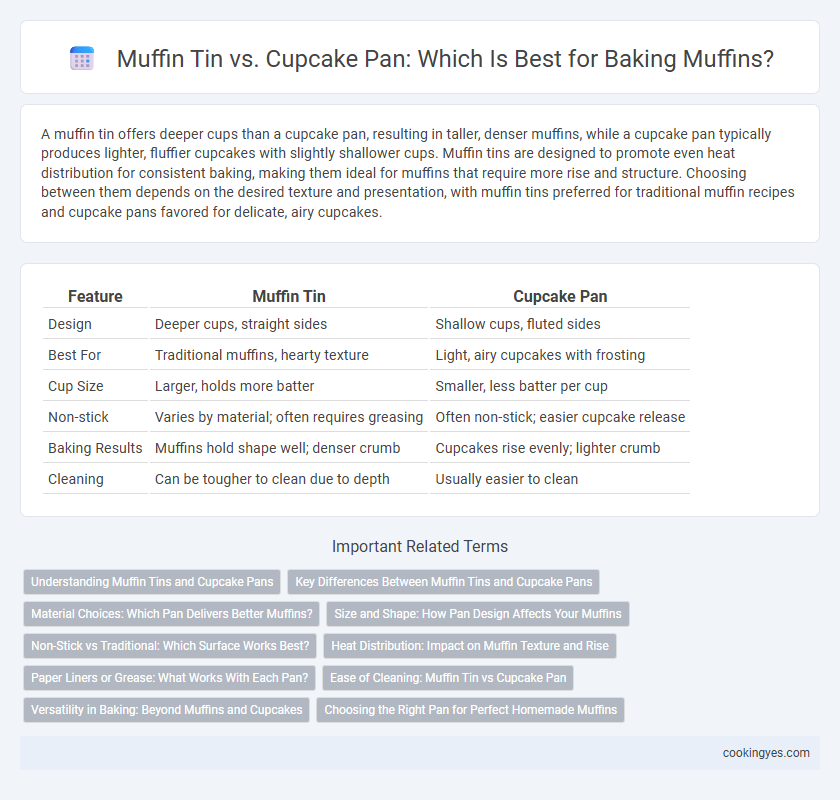 Muffin Tin vs. Cupcake Pan: Which Is Best for Baking Muffins?

A muffin tin offers deeper cups than a cupcake pan, resulting in taller, denser muffins, while a cupcake pan typically produces lighter, fluffier cupcakes with slightly shallower cups. Muffin tins are designed to promote even heat distribution for consistent baking, making them ideal for muffins that require more rise and structure. Choosing between them depends on the desired texture and presentation, with muffin tins preferred for traditional muffin recipes and cupcake pans favored for delicate, airy cupcakes.

| Feature | Muffin Tin | Cupcake Pan |
|---|---|---|
| Design | Deeper cups, straight sides | Shallow cups, fluted sides |
| Best For | Traditional muffins, hearty texture | Light, airy cupcakes with frosting |
| Cup Size | Larger, holds more batter | Smaller, less batter per cup |
| Non-stick | Varies by material; often requires greasing | Often non-stick; easier cupcake release |
| Baking Results | Muffins hold shape well; denser crumb | Cupcakes rise evenly; lighter crumb |
| Cleaning | Can be tougher to clean due to depth | Usually easier to clean |

Important Related Terms

Understanding Muffin Tins and Cupcake Pans
Key Differences Between Muffin Tins and Cupcake Pans
Material Choices: Which Pan Delivers Better Muffins?
Size and Shape: How Pan Design Affects Your Muffins
Non-Stick vs Traditional: Which Surface Works Best?
Heat Distribution: Impact on Muffin Texture and Rise
Paper Liners or Grease: What Works With Each Pan?
Ease of Cleaning: Muffin Tin vs Cupcake Pan
Versatility in Baking: Beyond Muffins and Cupcakes
Choosing the Right Pan for Perfect Homemade Muffins

cookingyes.com