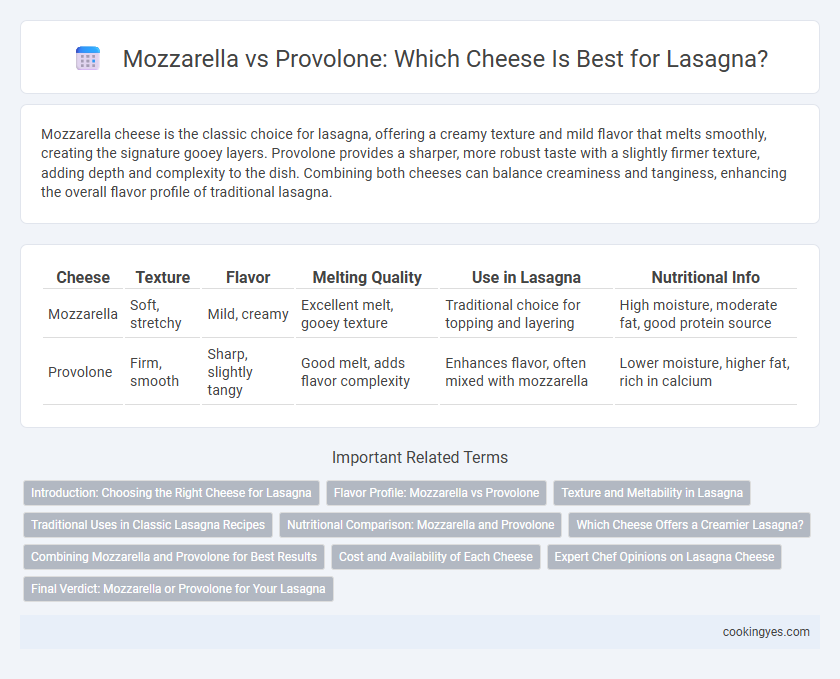 Mozzarella vs Provolone: Which Cheese Is Best for Lasagna?

Mozzarella cheese is the classic choice for lasagna, offering a creamy texture and mild flavor that melts smoothly, creating the signature gooey layers. Provolone provides a sharper, more robust taste with a slightly firmer texture, adding depth and complexity to the dish. Combining both cheeses can balance creaminess and tanginess, enhancing the overall flavor profile of traditional lasagna.

| Cheese | Texture | Flavor | Melting Quality | Use in Lasagna | Nutritional Info |
|---|---|---|---|---|---|
| Mozzarella | Soft, stretchy | Mild, creamy | Excellent melt, gooey texture | Traditional choice for topping and layering | High moisture, moderate fat, good protein source |
| Provolone | Firm, smooth | Sharp, slightly tangy | Good melt, adds flavor complexity | Enhances flavor, often mixed with mozzarella | Lower moisture, higher fat, rich in calcium |

Important Related Terms

Introduction: Choosing the Right Cheese for Lasagna
Flavor Profile: Mozzarella vs Provolone
Texture and Meltability in Lasagna
Traditional Uses in Classic Lasagna Recipes
Nutritional Comparison: Mozzarella and Provolone
Which Cheese Offers a Creamier Lasagna?
Combining Mozzarella and Provolone for Best Results
Cost and Availability of Each Cheese
Expert Chef Opinions on Lasagna Cheese
Final Verdict: Mozzarella or Provolone for Your Lasagna

cookingyes.com