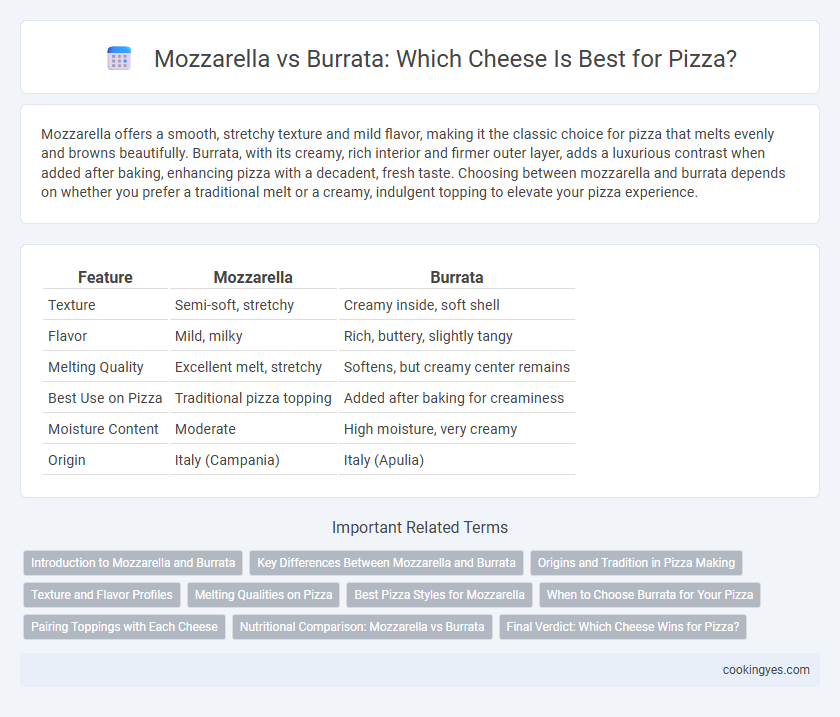 Mozzarella vs Burrata: Which Cheese Is Best for Pizza?

Mozzarella offers a smooth, stretchy texture and mild flavor, making it the classic choice for pizza that melts evenly and browns beautifully. Burrata, with its creamy, rich interior and firmer outer layer, adds a luxurious contrast when added after baking, enhancing pizza with a decadent, fresh taste. Choosing between mozzarella and burrata depends on whether you prefer a traditional melt or a creamy, indulgent topping to elevate your pizza experience.

| Feature | Mozzarella | Burrata |
|---|---|---|
| Texture | Semi-soft, stretchy | Creamy inside, soft shell |
| Flavor | Mild, milky | Rich, buttery, slightly tangy |
| Melting Quality | Excellent melt, stretchy | Softens, but creamy center remains |
| Best Use on Pizza | Traditional pizza topping | Added after baking for creaminess |
| Moisture Content | Moderate | High moisture, very creamy |
| Origin | Italy (Campania) | Italy (Apulia) |

Important Related Terms

Introduction to Mozzarella and Burrata
Key Differences Between Mozzarella and Burrata
Origins and Tradition in Pizza Making
Texture and Flavor Profiles
Melting Qualities on Pizza
Best Pizza Styles for Mozzarella
When to Choose Burrata for Your Pizza
Pairing Toppings with Each Cheese
Nutritional Comparison: Mozzarella vs Burrata
Final Verdict: Which Cheese Wins for Pizza?

cookingyes.com