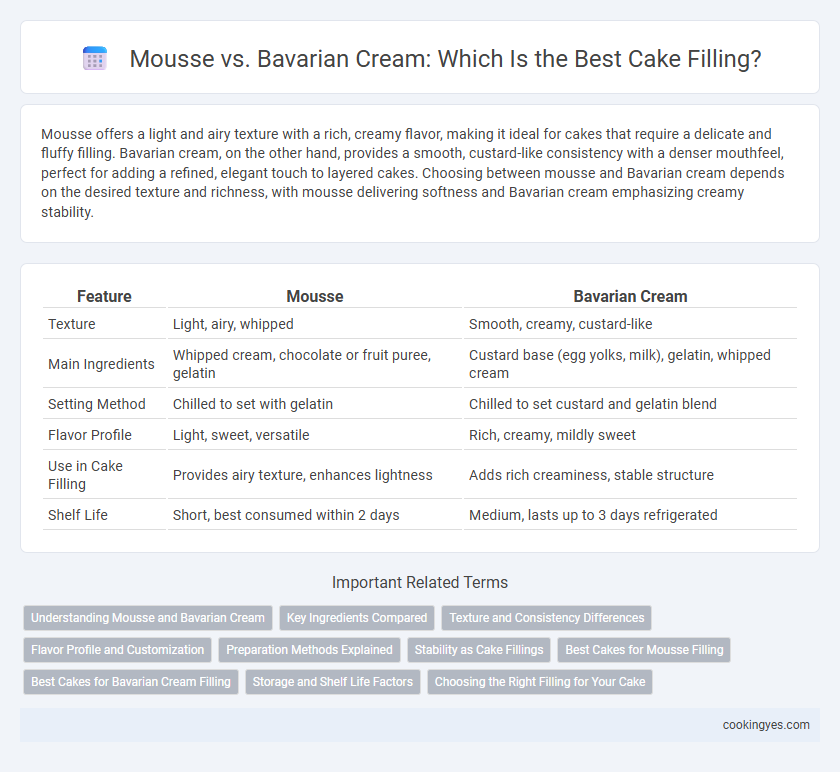 Mousse vs. Bavarian Cream: Which Is the Best Cake Filling?

Mousse offers a light and airy texture with a rich, creamy flavor, making it ideal for cakes that require a delicate and fluffy filling. Bavarian cream, on the other hand, provides a smooth, custard-like consistency with a denser mouthfeel, perfect for adding a refined, elegant touch to layered cakes. Choosing between mousse and Bavarian cream depends on the desired texture and richness, with mousse delivering softness and Bavarian cream emphasizing creamy stability.

| Feature | Mousse | Bavarian Cream |
|---|---|---|
| Texture | Light, airy, whipped | Smooth, creamy, custard-like |
| Main Ingredients | Whipped cream, chocolate or fruit puree, gelatin | Custard base (egg yolks, milk), gelatin, whipped cream |
| Setting Method | Chilled to set with gelatin | Chilled to set custard and gelatin blend |
| Flavor Profile | Light, sweet, versatile | Rich, creamy, mildly sweet |
| Use in Cake Filling | Provides airy texture, enhances lightness | Adds rich creaminess, stable structure |
| Shelf Life | Short, best consumed within 2 days | Medium, lasts up to 3 days refrigerated |

Important Related Terms

Understanding Mousse and Bavarian Cream
Key Ingredients Compared
Texture and Consistency Differences
Flavor Profile and Customization
Preparation Methods Explained
Stability as Cake Fillings
Best Cakes for Mousse Filling
Best Cakes for Bavarian Cream Filling
Storage and Shelf Life Factors
Choosing the Right Filling for Your Cake

cookingyes.com