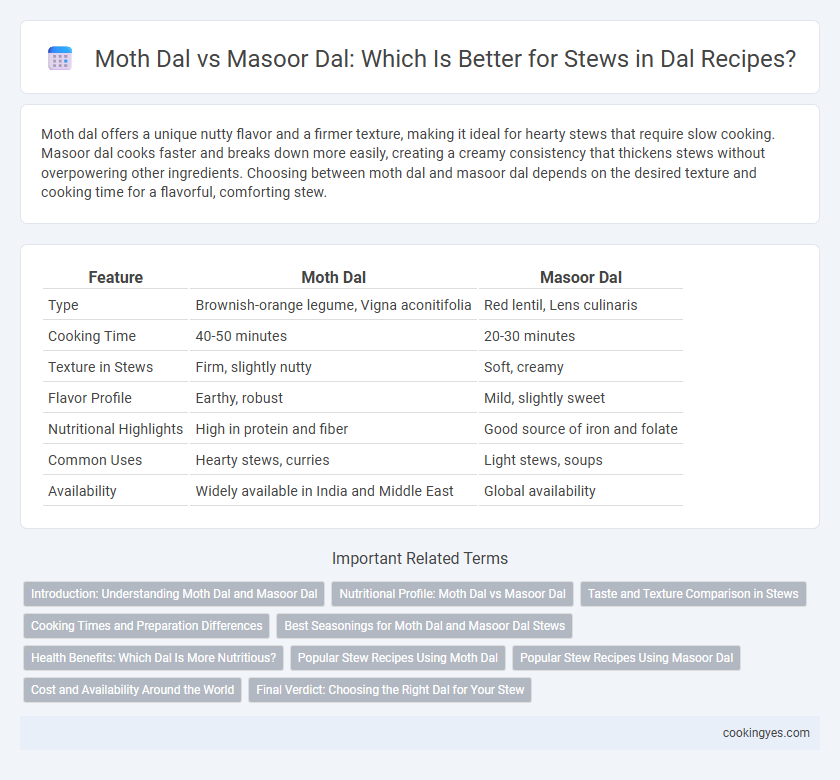 Moth Dal vs Masoor Dal: Which Is Better for Stews in Dal Recipes?

Moth dal offers a unique nutty flavor and a firmer texture, making it ideal for hearty stews that require slow cooking. Masoor dal cooks faster and breaks down more easily, creating a creamy consistency that thickens stews without overpowering other ingredients. Choosing between moth dal and masoor dal depends on the desired texture and cooking time for a flavorful, comforting stew.

| Feature | Moth Dal | Masoor Dal |
|---|---|---|
| Type | Brownish-orange legume, Vigna aconitifolia | Red lentil, Lens culinaris |
| Cooking Time | 40-50 minutes | 20-30 minutes |
| Texture in Stews | Firm, slightly nutty | Soft, creamy |
| Flavor Profile | Earthy, robust | Mild, slightly sweet |
| Nutritional Highlights | High in protein and fiber | Good source of iron and folate |
| Common Uses | Hearty stews, curries | Light stews, soups |
| Availability | Widely available in India and Middle East | Global availability |

Important Related Terms

Introduction: Understanding Moth Dal and Masoor Dal
Nutritional Profile: Moth Dal vs Masoor Dal
Taste and Texture Comparison in Stews
Cooking Times and Preparation Differences
Best Seasonings for Moth Dal and Masoor Dal Stews
Health Benefits: Which Dal Is More Nutritious?
Popular Stew Recipes Using Moth Dal
Popular Stew Recipes Using Masoor Dal
Cost and Availability Around the World
Final Verdict: Choosing the Right Dal for Your Stew

cookingyes.com